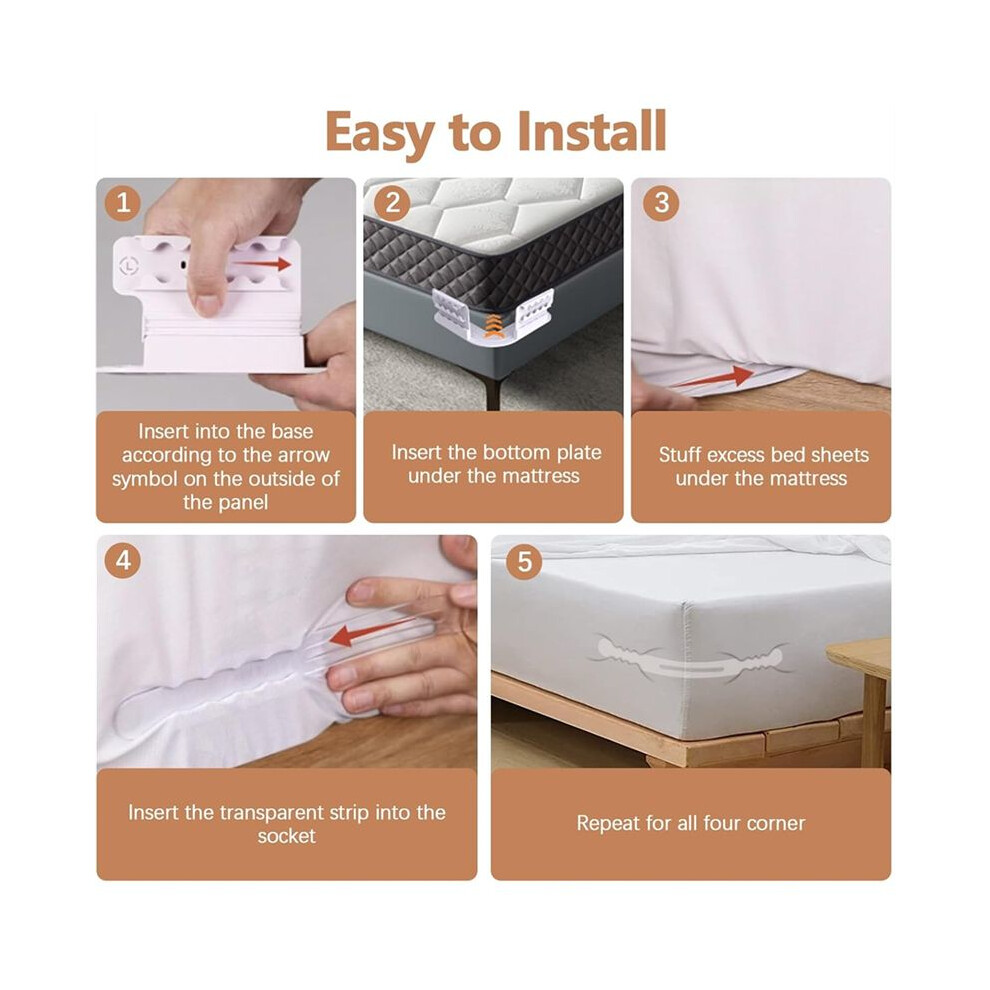 Easy to Install

1

Insert into the base according to the arrow symbol on the outside of the panel

2

Insert the bottom plate under the mattress

3

Stuff excess bed sheets under the mattress

4

Insert the transparent strip into the socket

5

Repeat for all four corner