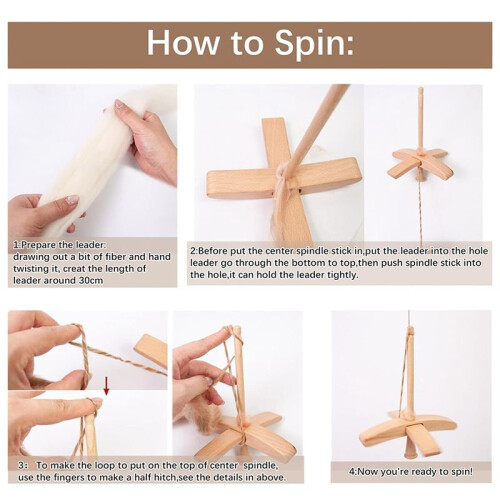 How to Spin:

1:Prepare the leader: drawing out a bit of fiber and hand twisting it, creat the length of leader around 30cm

2:Before put the center spindle stick in,put the leader into the hole leader go through the bottom to top,then push spindle stick into the hole,it can hold the leader tightly.

3: To make the loop to put on the top of center spindle, use the fingers to make a half hitch,see the details in above.

4:Now you're ready to spin!