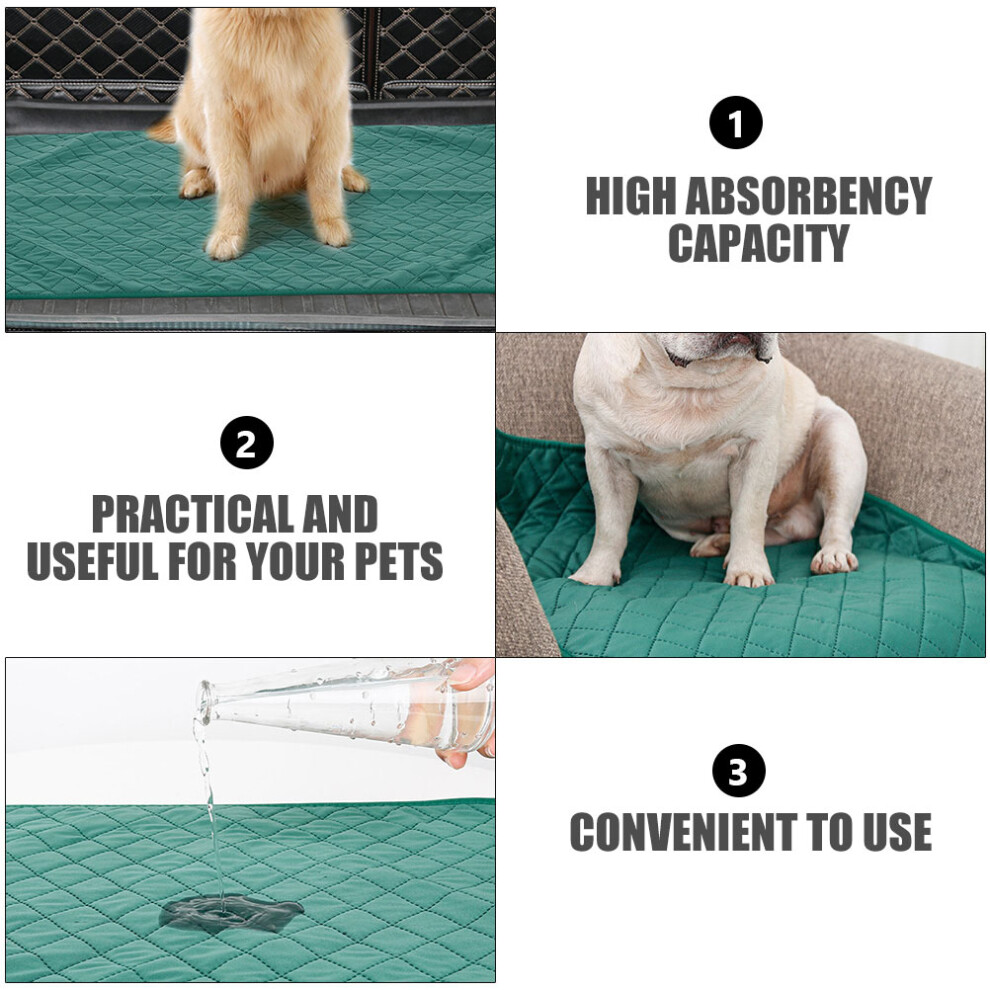 1
HIGH ABSORBENCY CAPACITY

2
PRACTICAL AND USEFUL FOR YOUR PETS

3
CONVENIENT TO USE