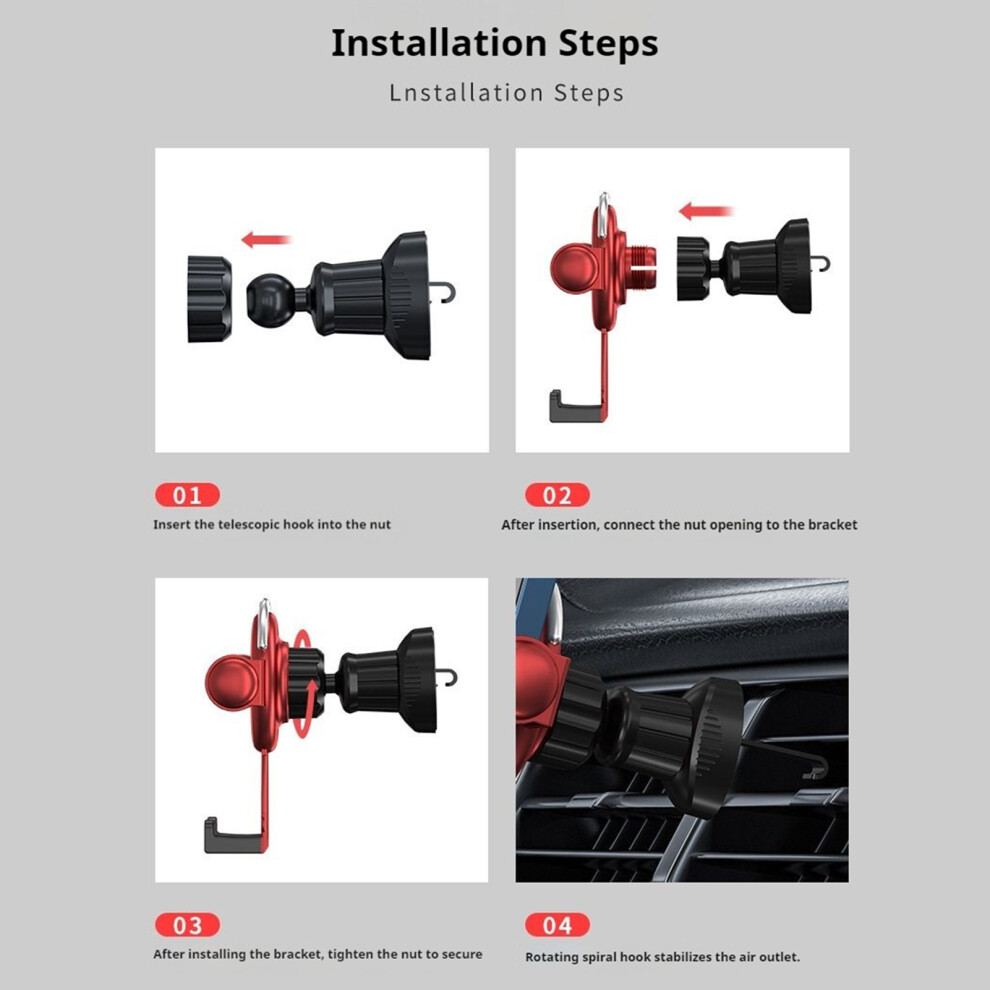 Installation Steps

Lnstallation Steps

01

Insert the telescopic hook into the nut

02

After insertion, connect the nut opening to the bracket

03

After installing the bracket, tighten the nut to secure

04

Rotating spiral hook stabilizes the air outlet.