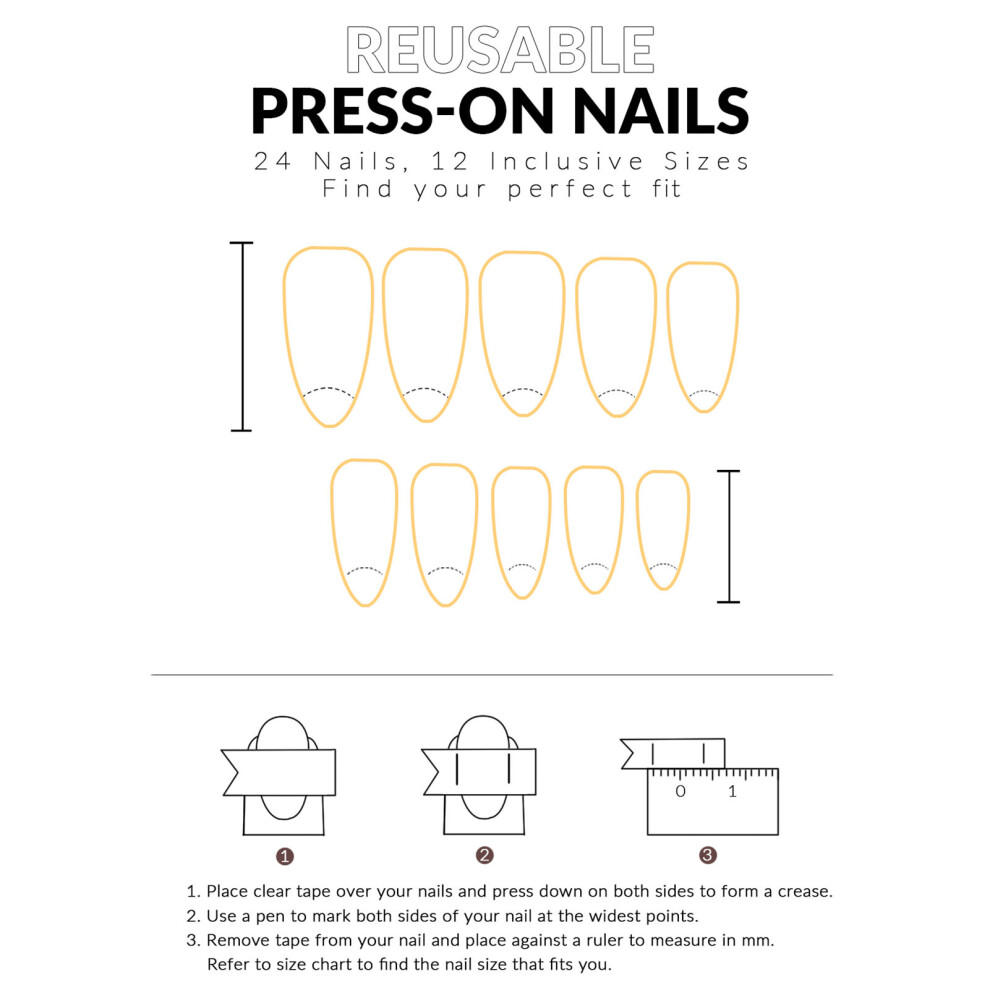 REUSABLE
PRESS-ON NAILS
24 Nails, 12 Inclusive Sizes
Find your perfect fit

0 1

1 2 3

1. Place clear tape over your nails and press down on both sides to form a crease.
2. Use a pen to mark both sides of your nail at the widest points.
3. Remove tape from your nail and place against a ruler to measure in mm. Refer to size chart to find the nail size that fits you.