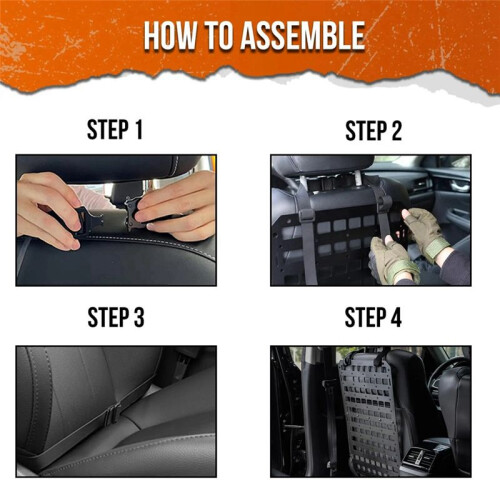 HOW TO ASSEMBLE

STEP 1

STEP 2

STEP 3

STEP 4