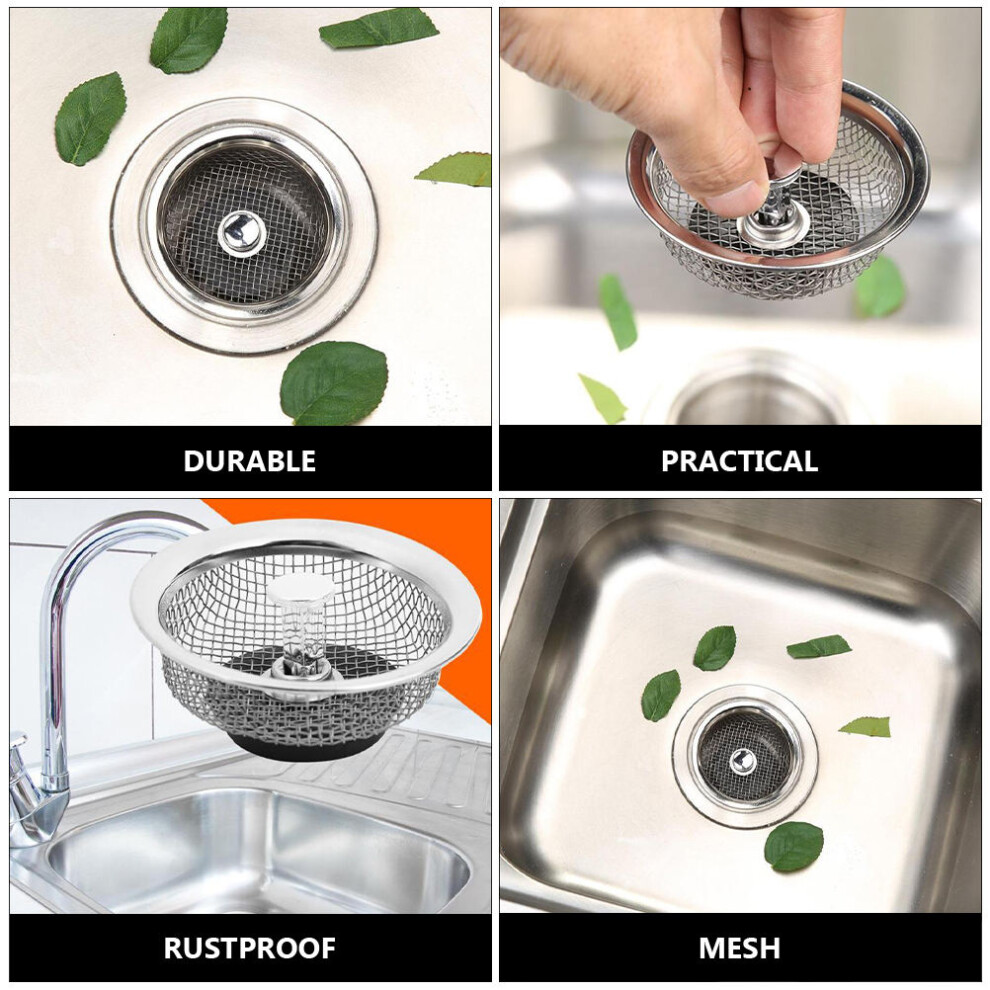 DURABLE

PRACTICAL

RUSTPROOF

MESH