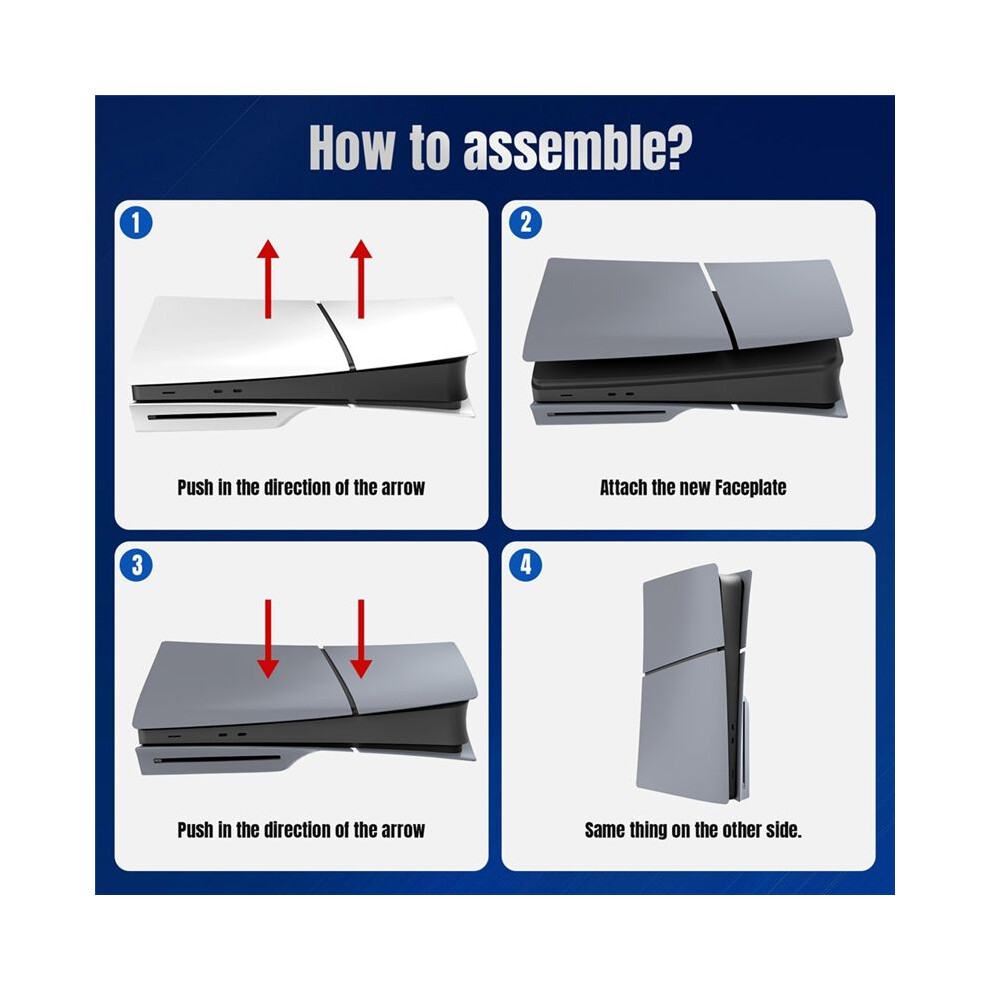 How to assemble?

1

Push in the direction of the arrow

2

Attach the new Faceplate

3

Push in the direction of the arrow

4

Same thing on the other side.