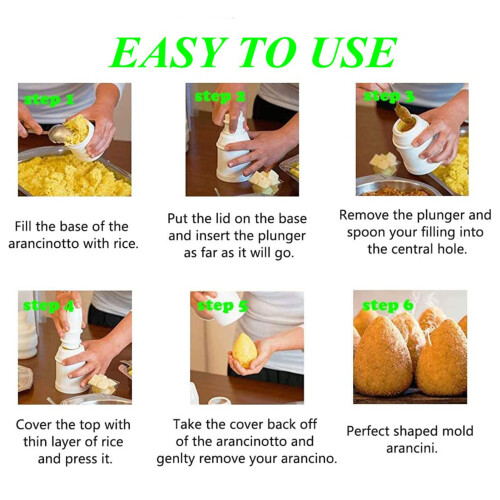 EASY TO USE

step 1

Fill the base of the arancinotto with rice.

step 2

Put the lid on the base and insert the plunger as far as it will go.

step 3

Remove the plunger and spoon your filling into the central hole.

step 4

Cover the top with thin layer of rice and press it.

step 5

Take the cover back off of the arancinotto and genlty remove your arancino.

step 6

Perfect shaped mold arancini.