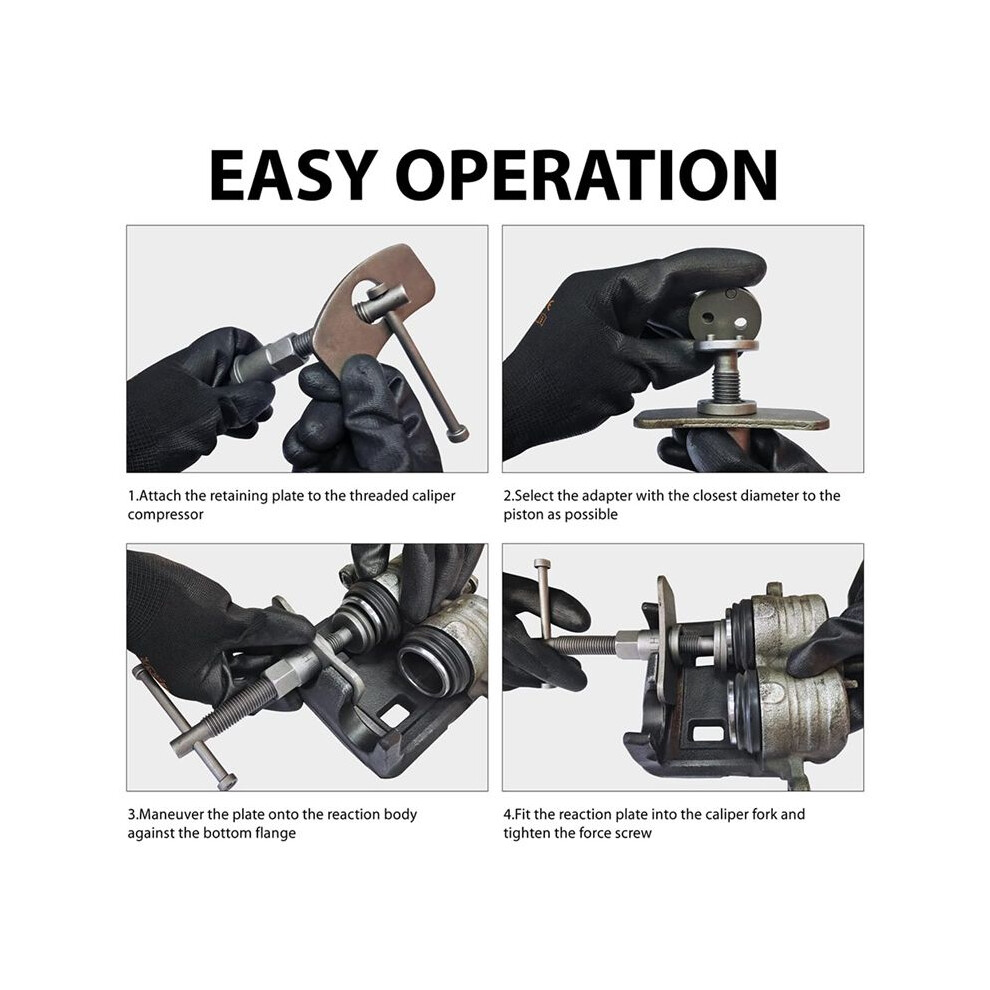 EASY OPERATION

1.Attach the retaining plate to the threaded caliper compressor

2.Select the adapter with the closest diameter to the piston as possible

3.Maneuver the plate onto the reaction body against the bottom flange

4.Fit the reaction plate into the caliper fork and tighten the force screw