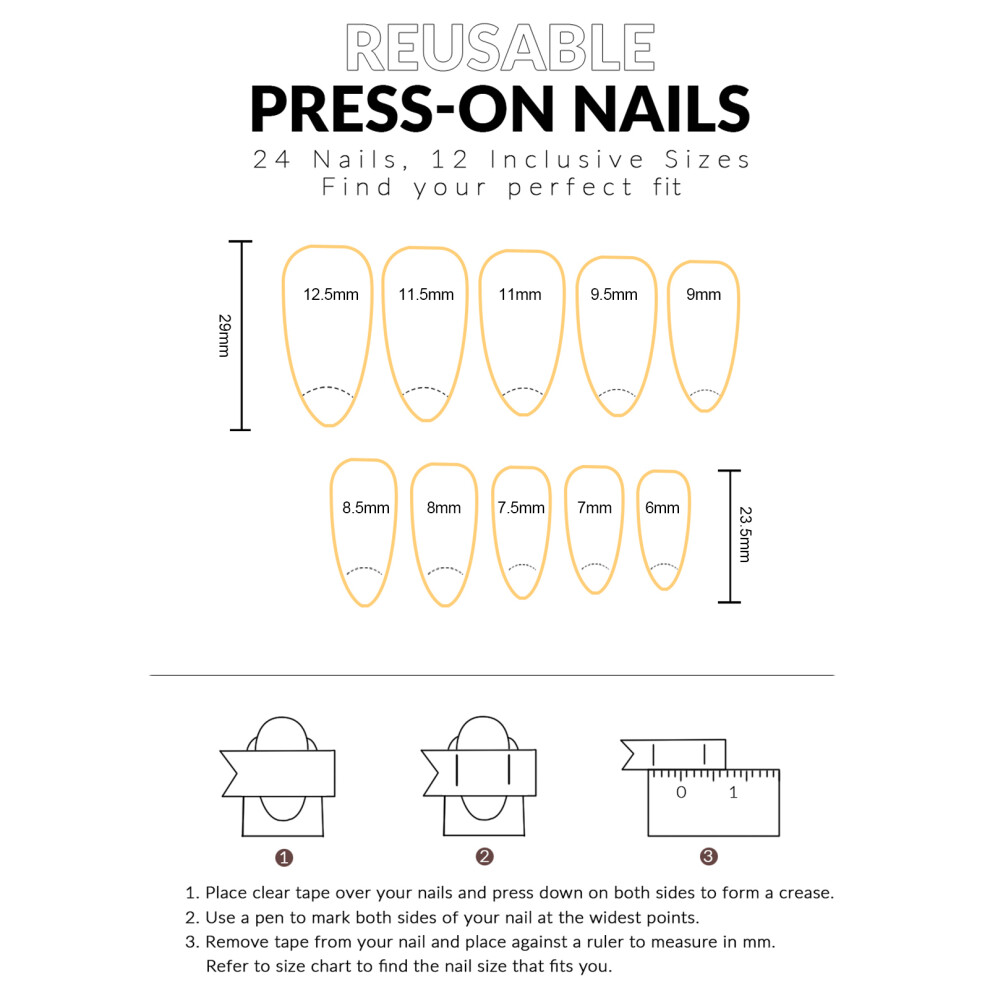 REUSABLE
PRESS-ON NAILS
24 Nails, 12 Inclusive Sizes
Find your perfect fit

29mm

12.5mm 11.5mm 11mm 9.5mm 9mm

8.5mm 8mm 7.5mm 7mm 6mm

23.5mm

0 1

1 2 3

1. Place clear tape over your nails and press down on both sides to form a crease.
2. Use a pen to mark both sides of your nail at the widest points.
3. Remove tape from your nail and place against a ruler to measure in mm. Refer to size chart to find the nail size that fits you.