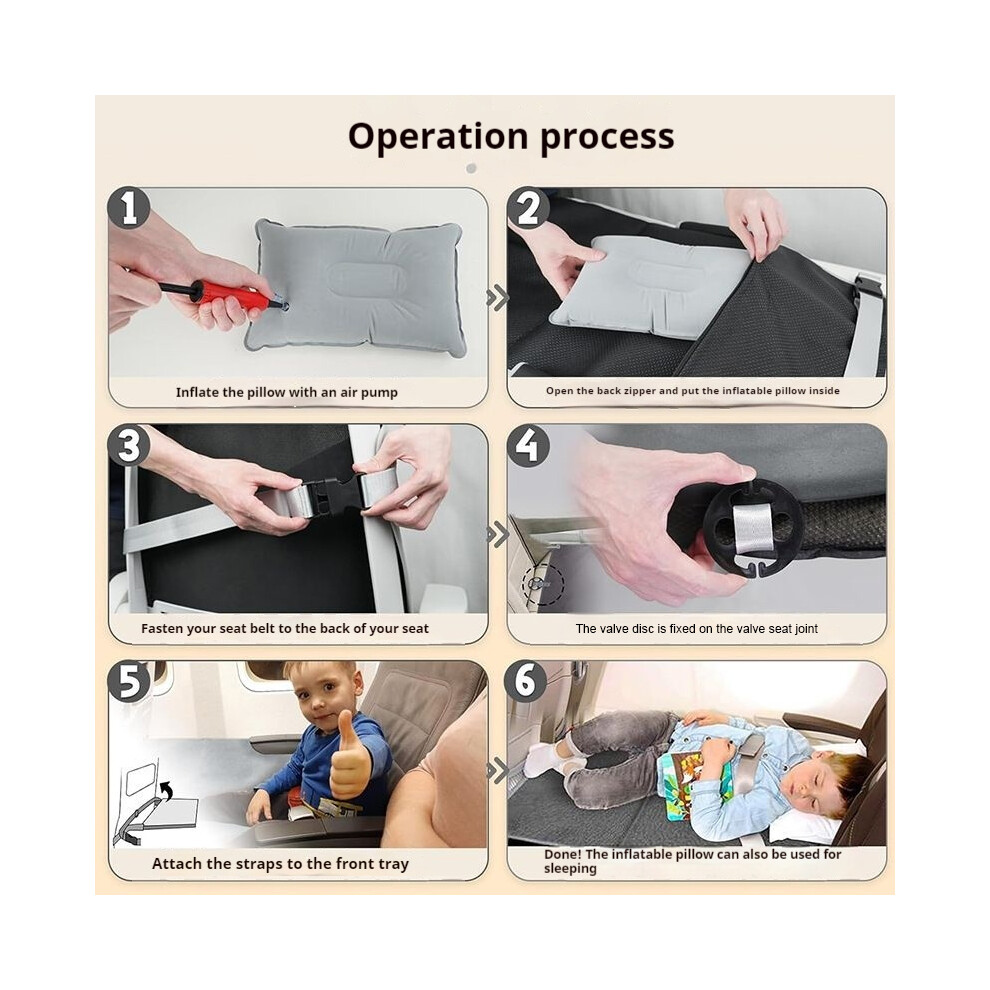 Operation process

1
Inflate the pillow with an air pump

2
Open the back zipper and put the inflatable pillow inside

3
Fasten your seat belt to the back of your seat

4
The valve disc is fixed on the valve seat joint

5
Attach the straps to the front tray

6
Done! The inflatable pillow can also be used for sleeping