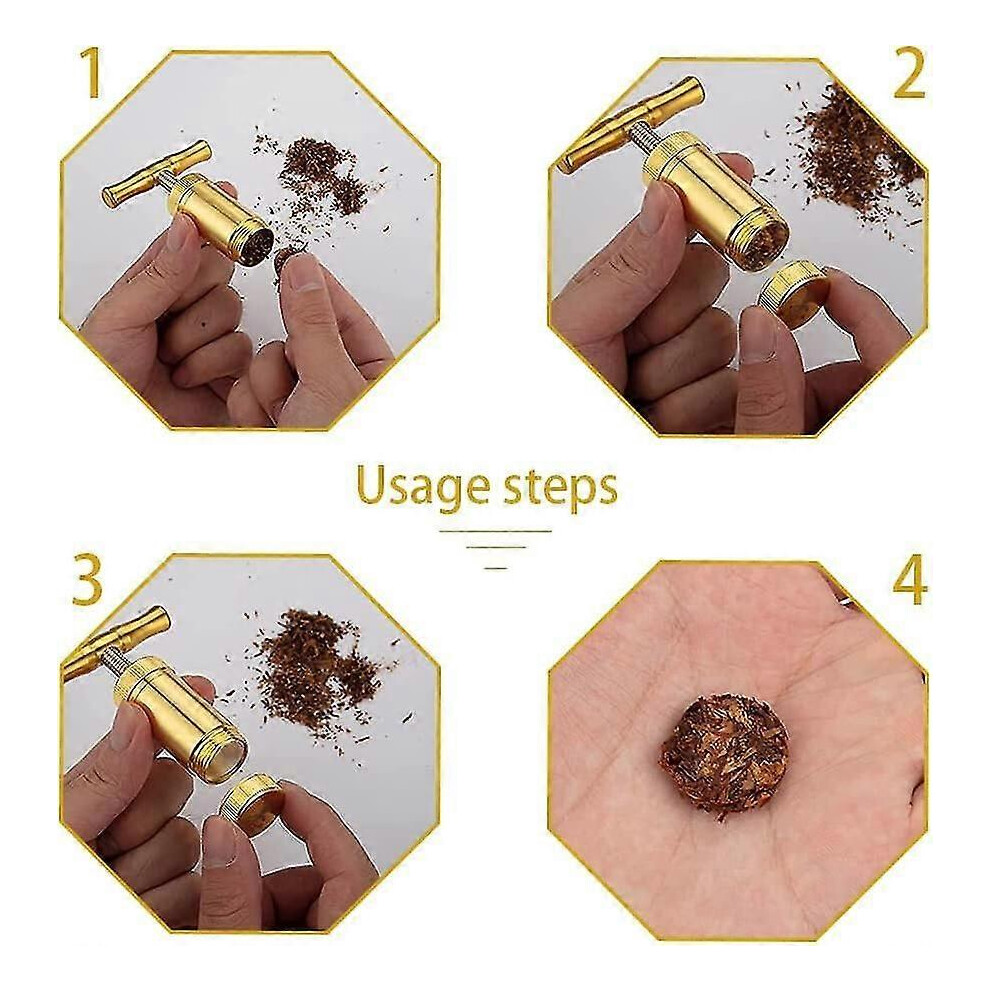 1

2

Usage steps

3

4