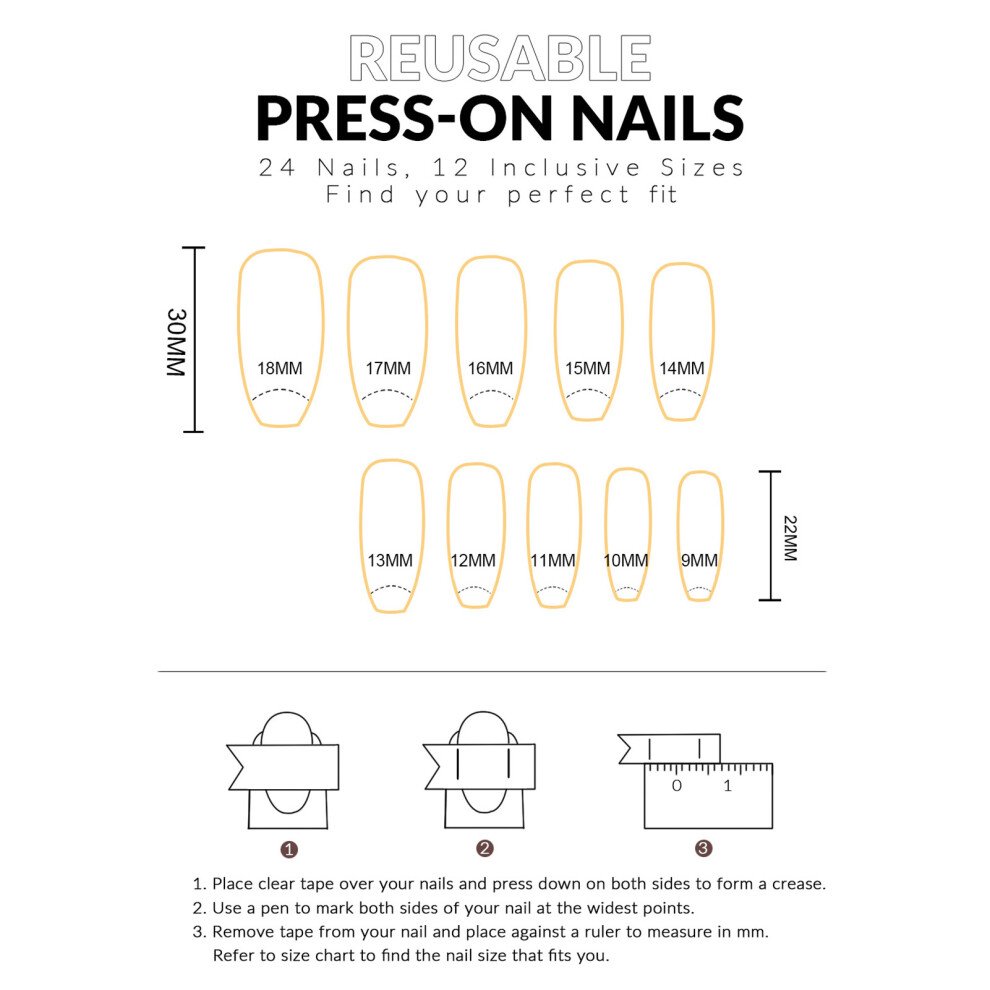 REUSABLE
PRESS-ON NAILS
24 Nails, 12 Inclusive Sizes
Find your perfect fit

30MM

18MM 17MM 16MM 15MM 14MM

13MM 12MM 11MM 10MM 9MM

22MM

0 1

1 2 3

1. Place clear tape over your nails and press down on both sides to form a crease.
2. Use a pen to mark both sides of your nail at the widest points.
3. Remove tape from your nail and place against a ruler to measure in mm. Refer to size chart to find the nail size that fits you.