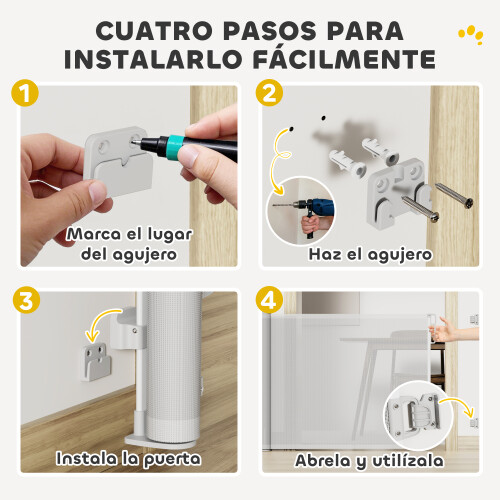 CUATRO PASOS PARA INSTALARLO FÁCILMENTE

1
Marca el lugar del agujero

2
Haz el agujero

3
Instala la puerta

4
Abrela y utilízala