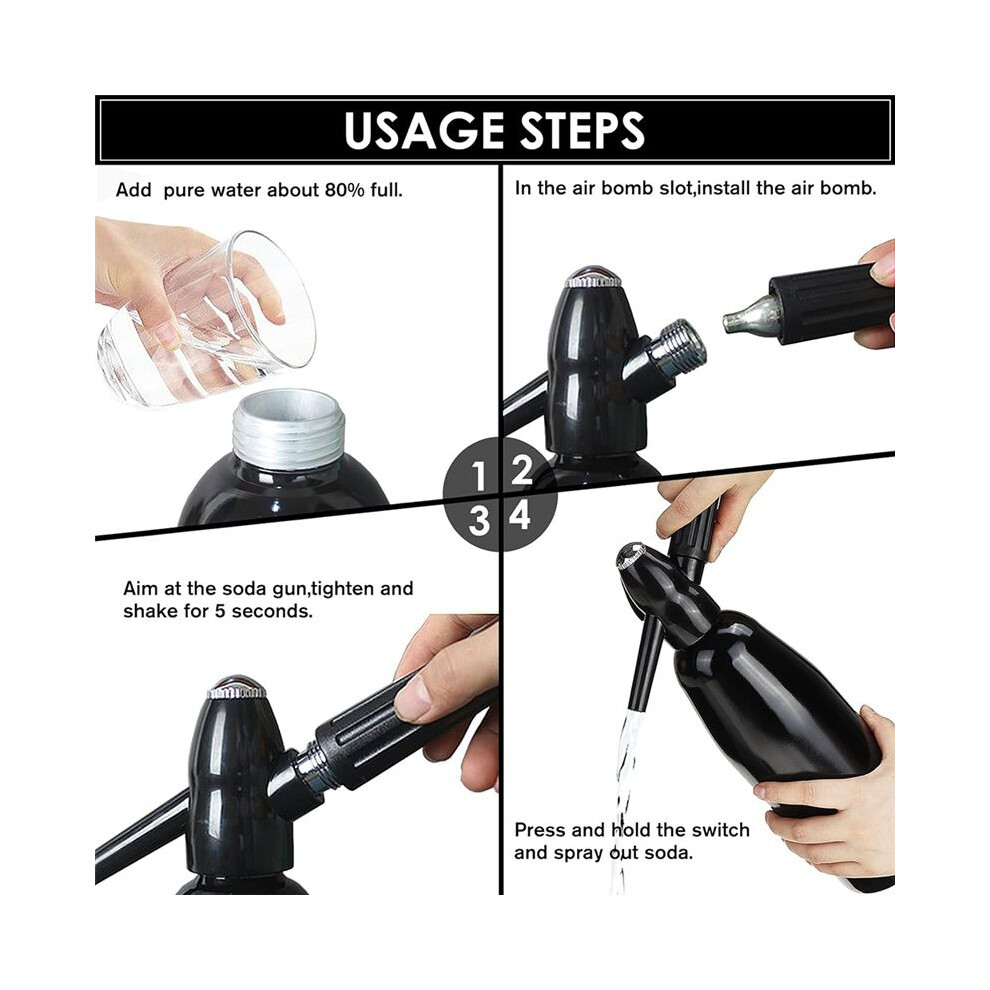 USAGE STEPS

Add pure water about 80% full.

In the air bomb slot,install the air bomb.

1 2
3 4

Aim at the soda gun,tighten and shake for 5 seconds.

Press and hold the switch and spray out soda.