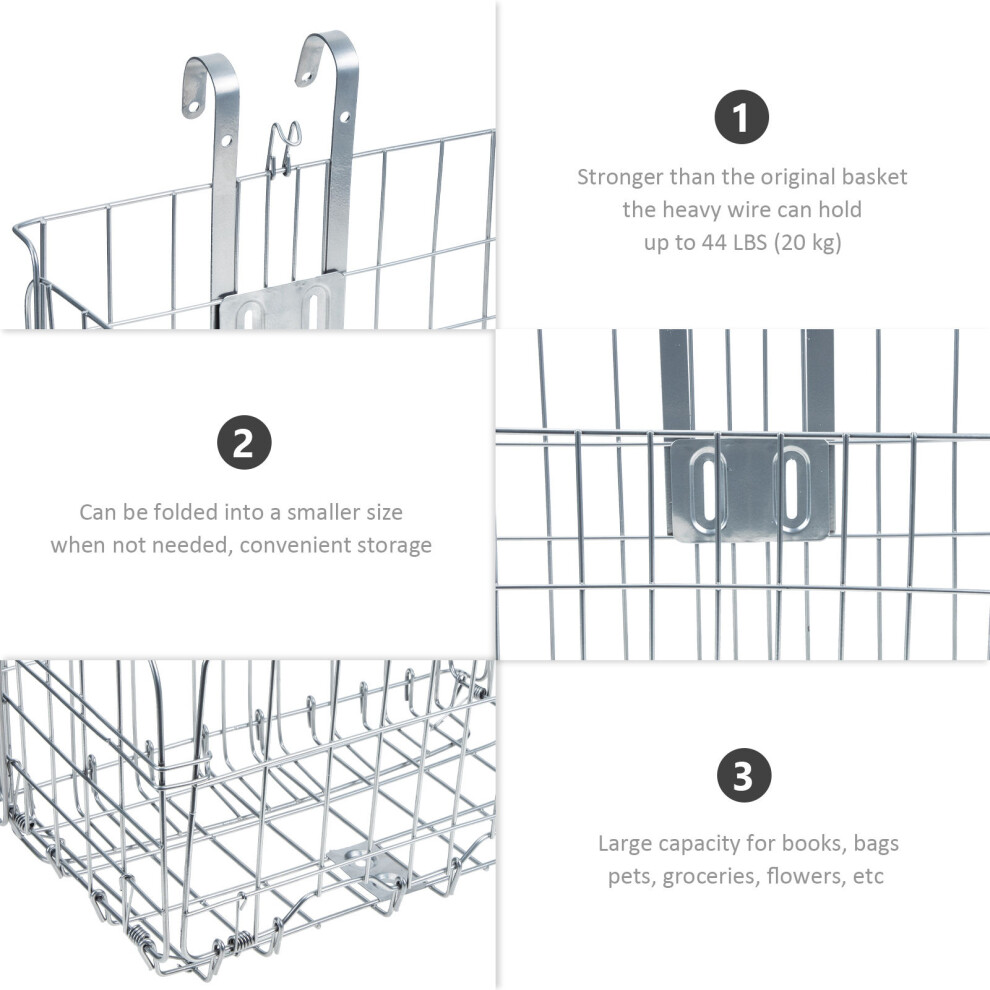 1

Stronger than the original basket the heavy wire can hold up to 44 LBS (20 kg)

2

Can be folded into a smaller size when not needed, convenient storage

3

Large capacity for books, bags pets, groceries, flowers, etc