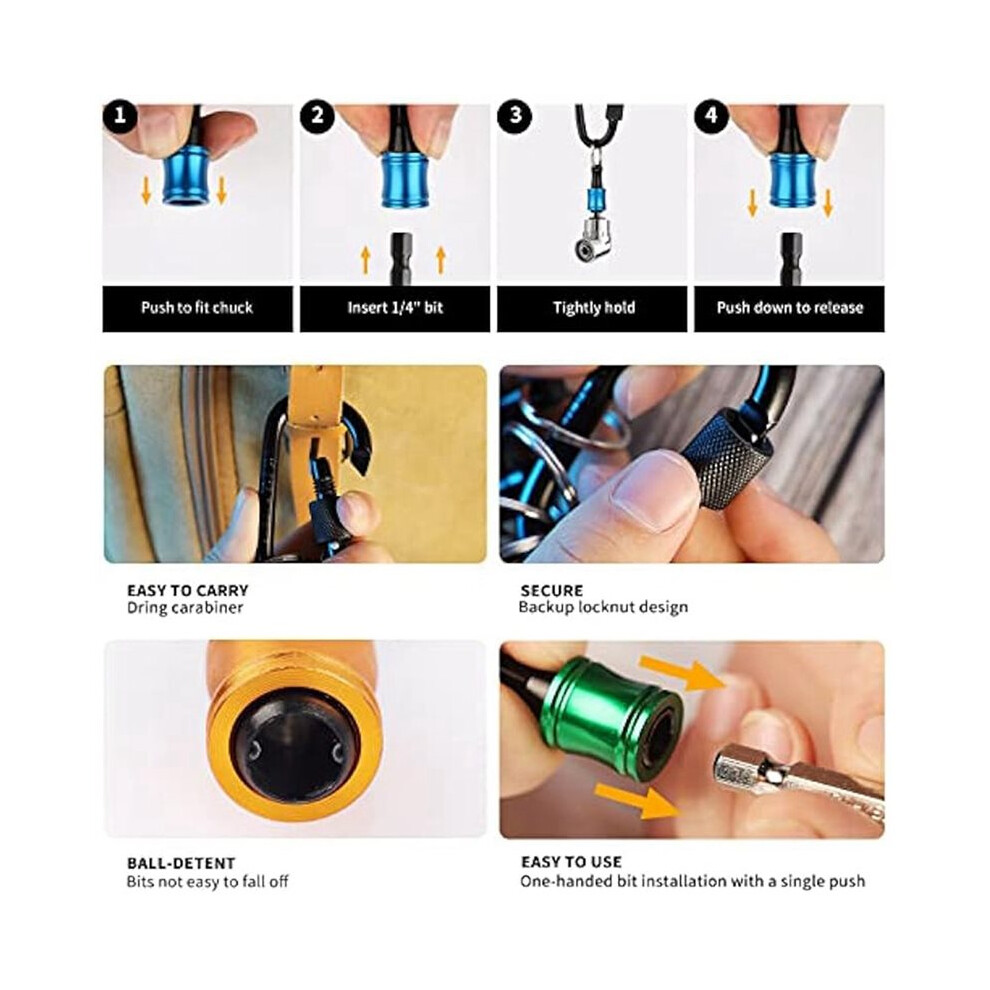 1
Push to fit chuck

2
Insert 1/4" bit

3
Tightly hold

4
Push down to release

EASY TO CARRY
Dring carabiner

SECURE
Backup locknut design

BALL-DETENT
Bits not easy to fall off

EASY TO USE
One-handed bit installation with a single push