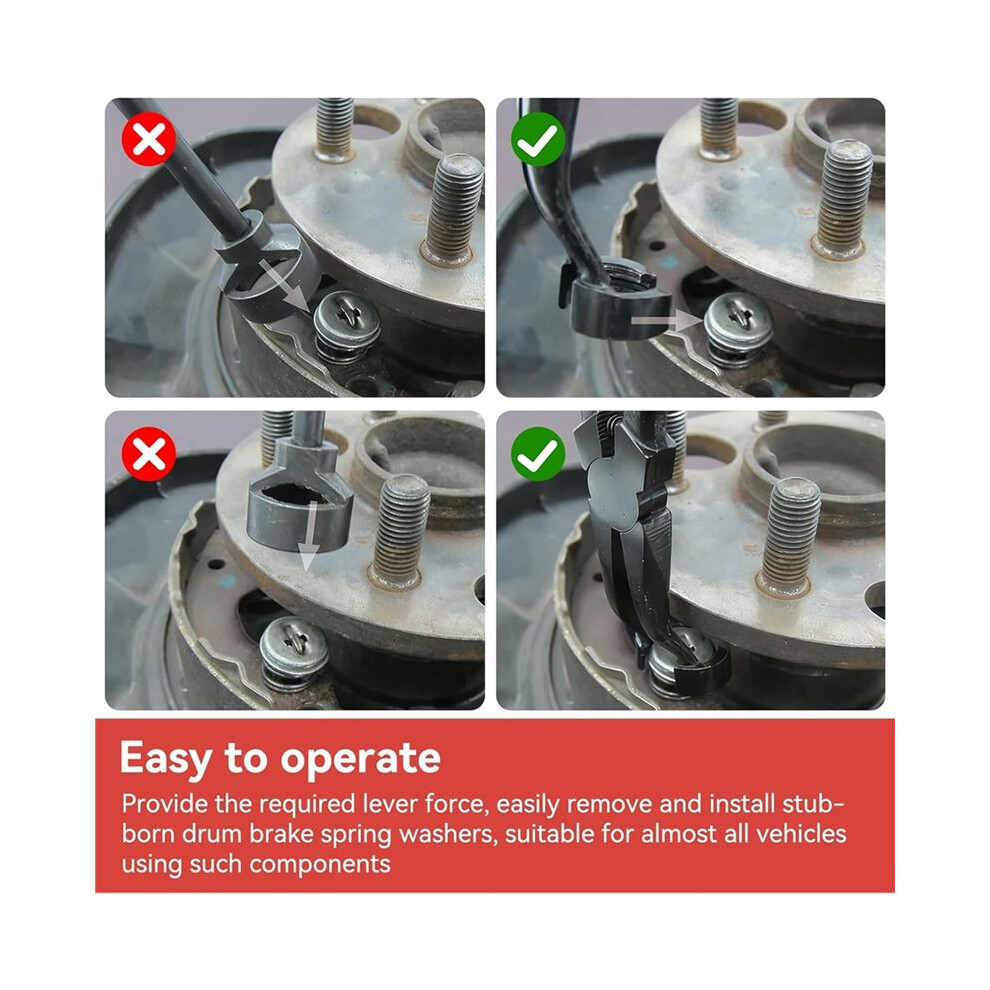 Easy to operate

Provide the required lever force, easily remove and install stubborn drum brake spring washers, suitable for almost all vehicles using such components