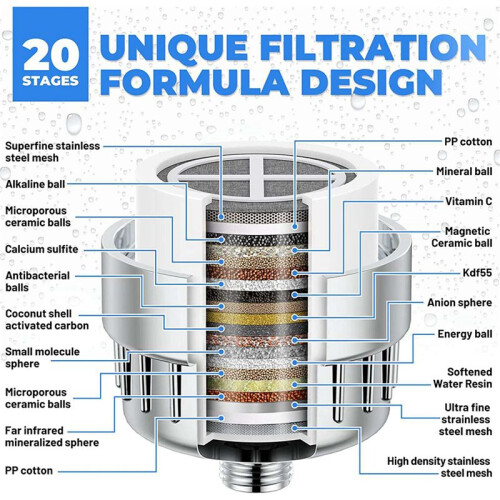 20 STAGES

UNIQUE FILTRATION FORMULA DESIGN

Superfine stainless steel mesh

Alkaline ball

Microporous ceramic balls

Calcium sulfite

Antibacterial balls

Coconut shell activated carbon

Small molecule sphere

Microporous ceramic balls

Far infrared mineralized sphere

PP cotton

PP cotton

Mineral ball

Vitamin C

Magnetic Ceramic ball

Kdf55

Anion sphere

Energy ball

Softened Water Resin

Ultra fine strainless steel mesh

High density stainless steel mesh