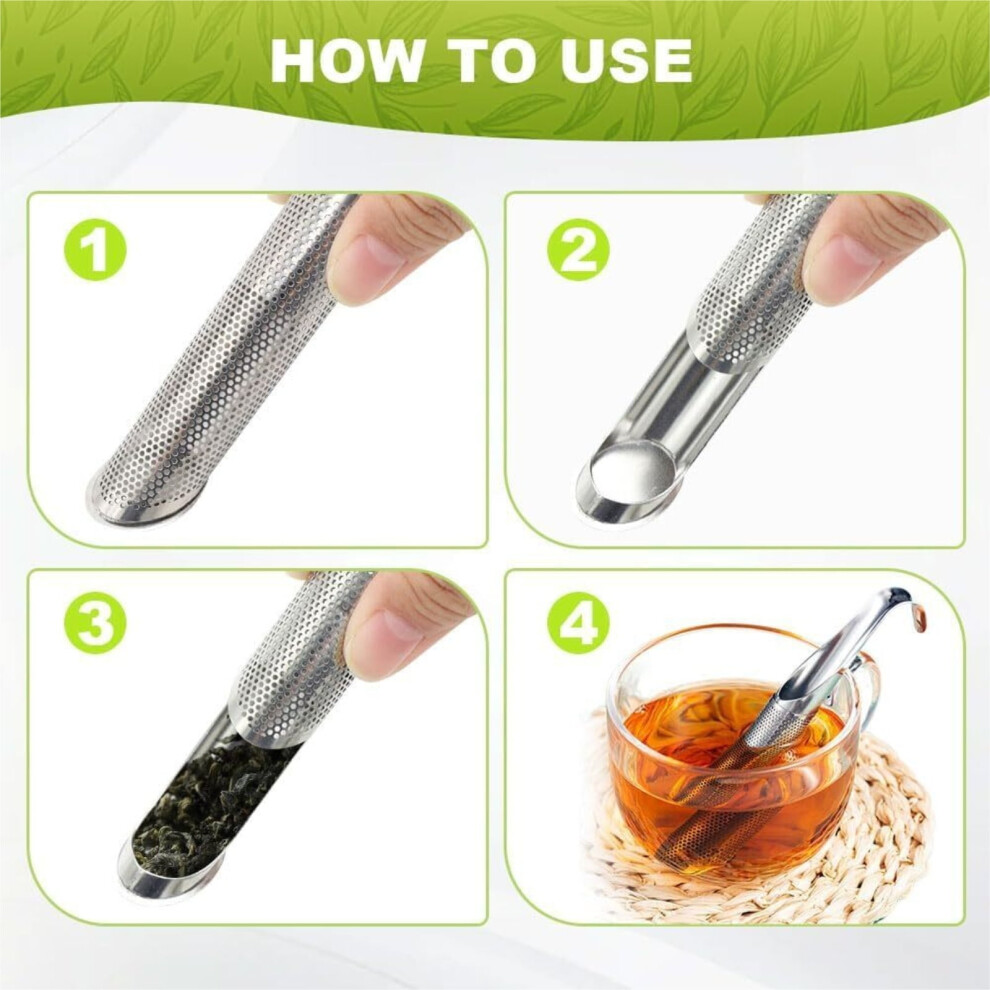 HOW TO USE

1

2

3

4