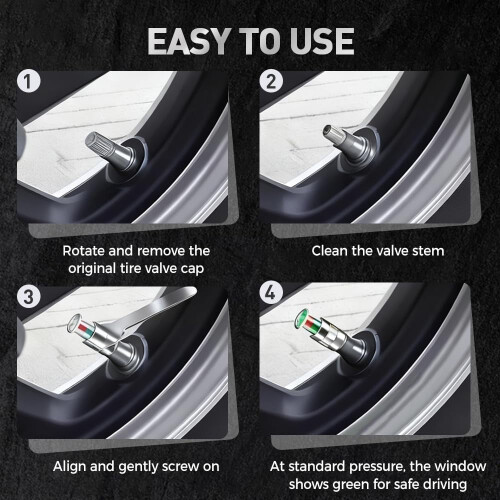 EASY TO USE

1

Rotate and remove the original tire valve cap

2

Clean the valve stem

3

Align and gently screw on

4

At standard pressure, the window shows green for safe driving