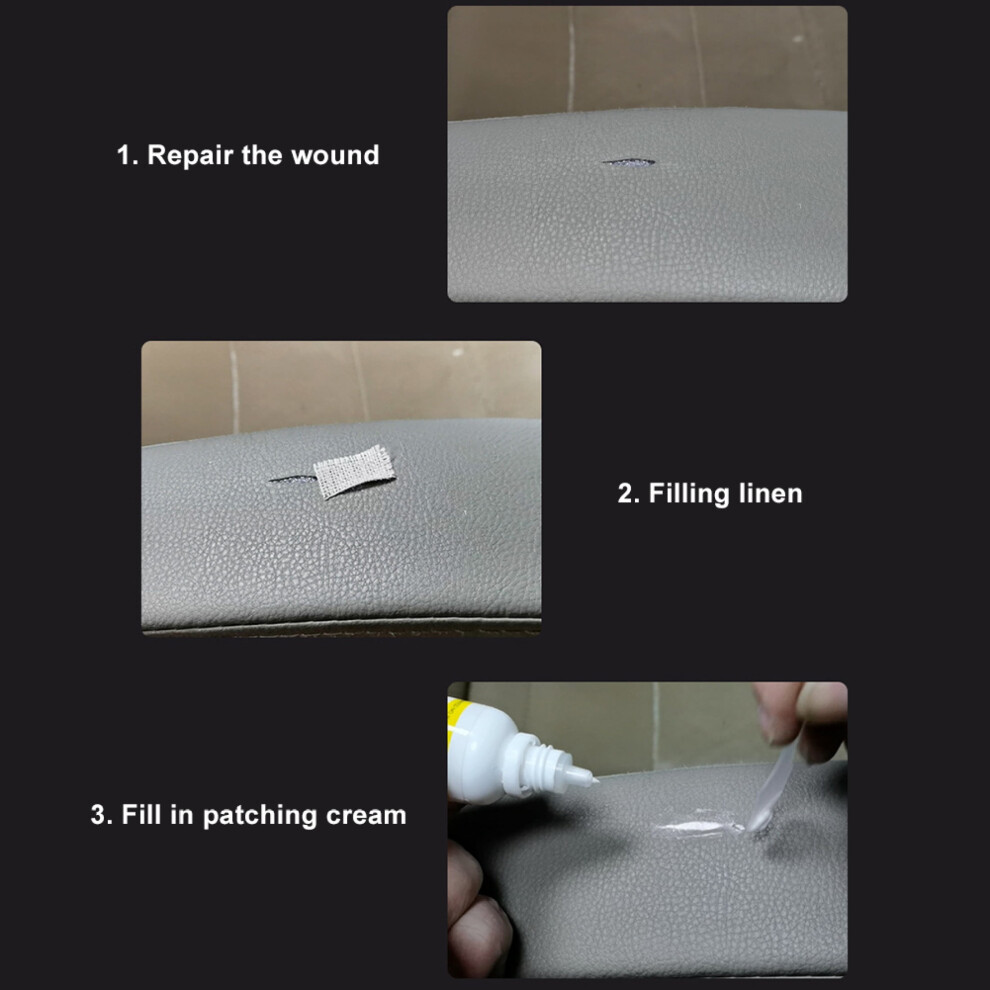 1. Repair the wound

2. Filling linen

3. Fill in patching cream