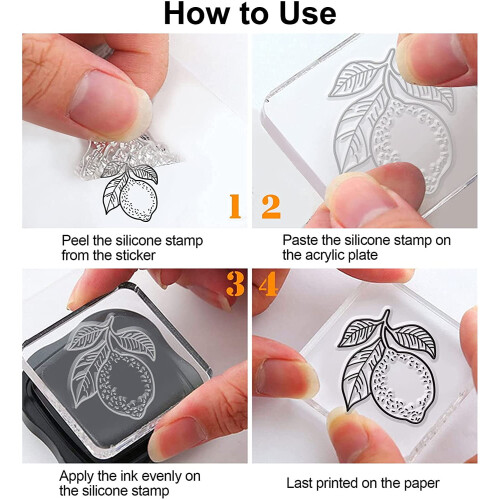 How to Use

1

Peel the silicone stamp from the sticker

2

Paste the silicone stamp on the acrylic plate

3

Apply the ink evenly on the silicone stamp

4

Last printed on the paper