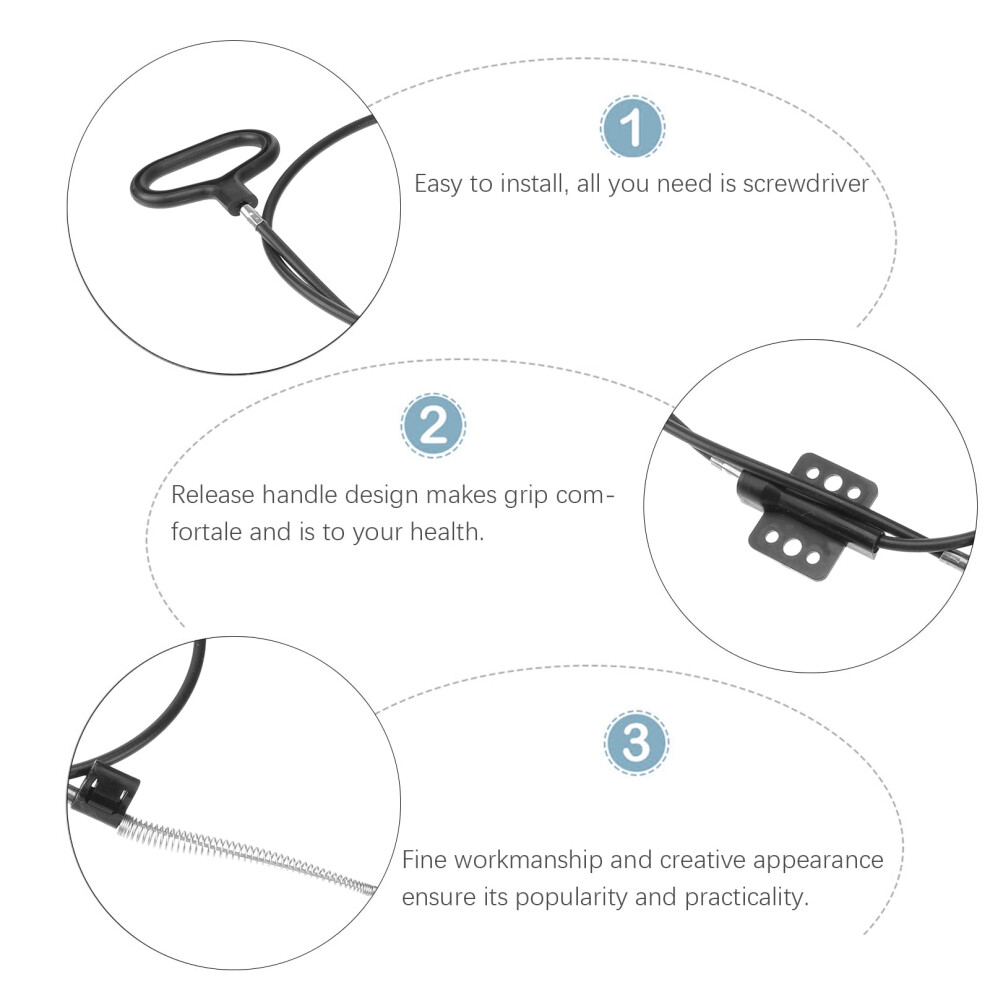 1

Easy to install, all you need is screwdriver

2

Release handle design makes grip comfortale and is to your health.

3

Fine workmanship and creative appearance ensure its popularity and practicality.