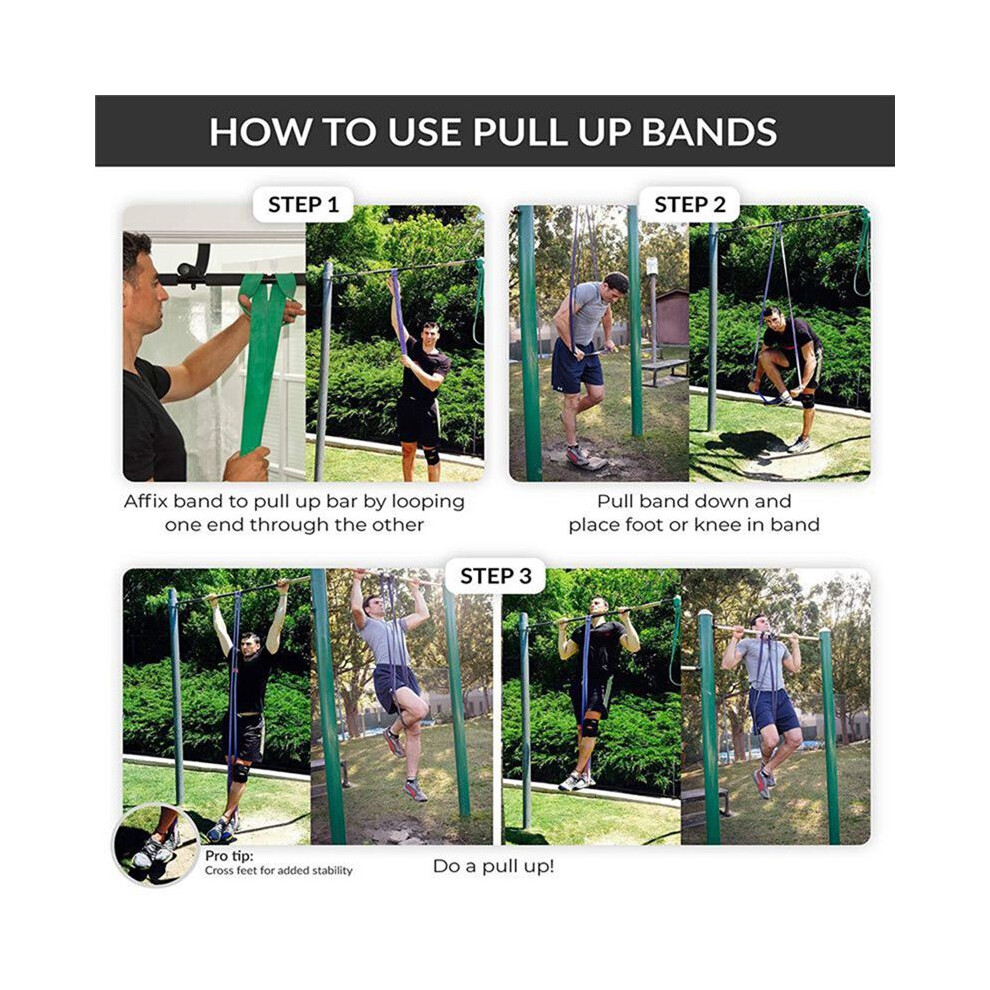 HOW TO USE PULL UP BANDS

STEP 1

Affix band to pull up bar by looping one end through the other

STEP 2

Pull band down and place foot or knee in band

STEP 3

Pro tip:
Cross feet for added stability

Do a pull up!