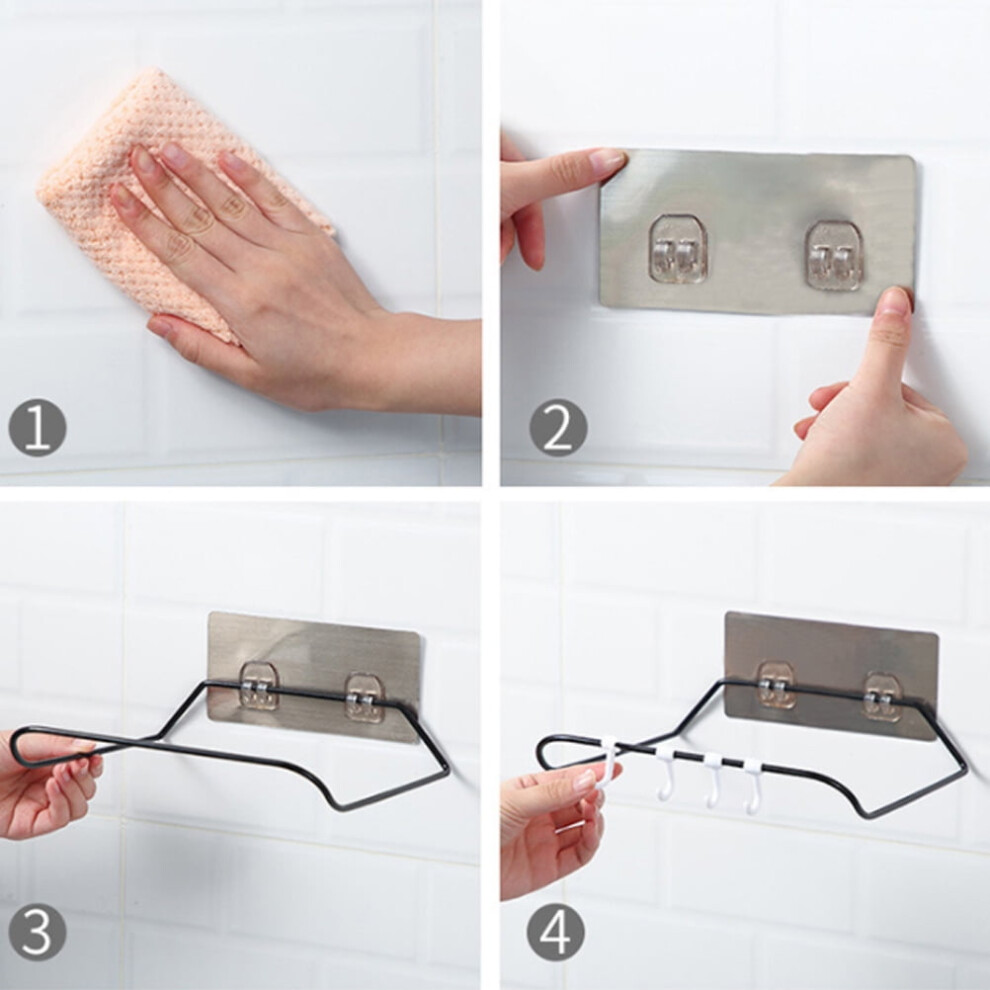 1
2
3
4