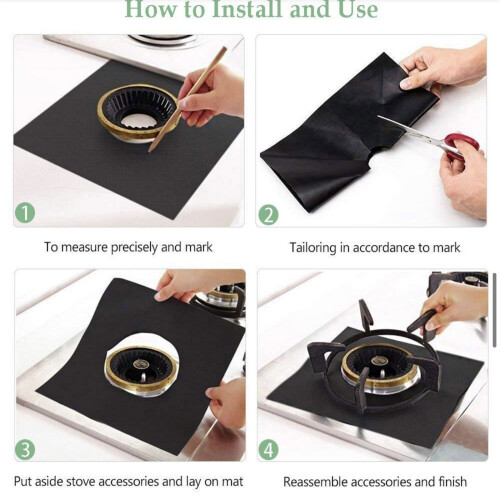 How to Install and Use

1

To measure precisely and mark

2

Tailoring in accordance to mark

3

Put aside stove accessories and lay on mat

4

Reassemble accessories and finish