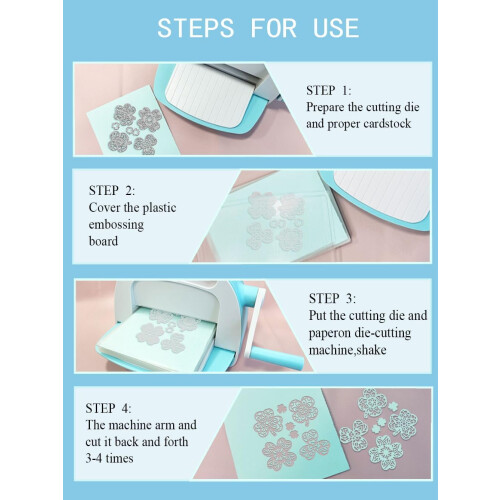 STEPS FOR USE

STEP 1:
Prepare the cutting die and proper cardstock

STEP 2:
Cover the plastic embossing board

STEP 3:
Put the cutting die and paperon die-cutting machine,shake

STEP 4:
The machine arm and cut it back and forth 3-4 times