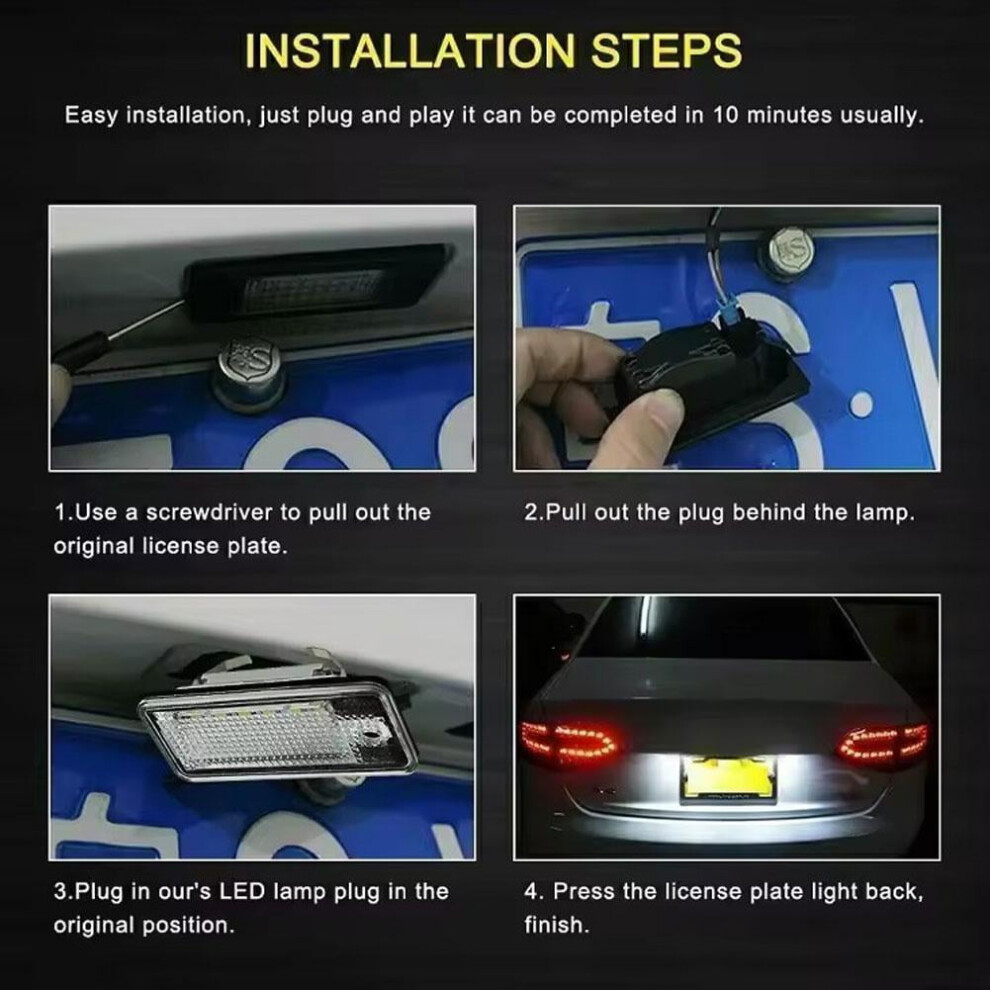 INSTALLATION STEPS

Easy installation, just plug and play it can be completed in 10 minutes usually.

1.Use a screwdriver to pull out the original license plate.

2.Pull out the plug behind the lamp.

3.Plug in our's LED lamp plug in the original position.

4. Press the license plate light back, finish.