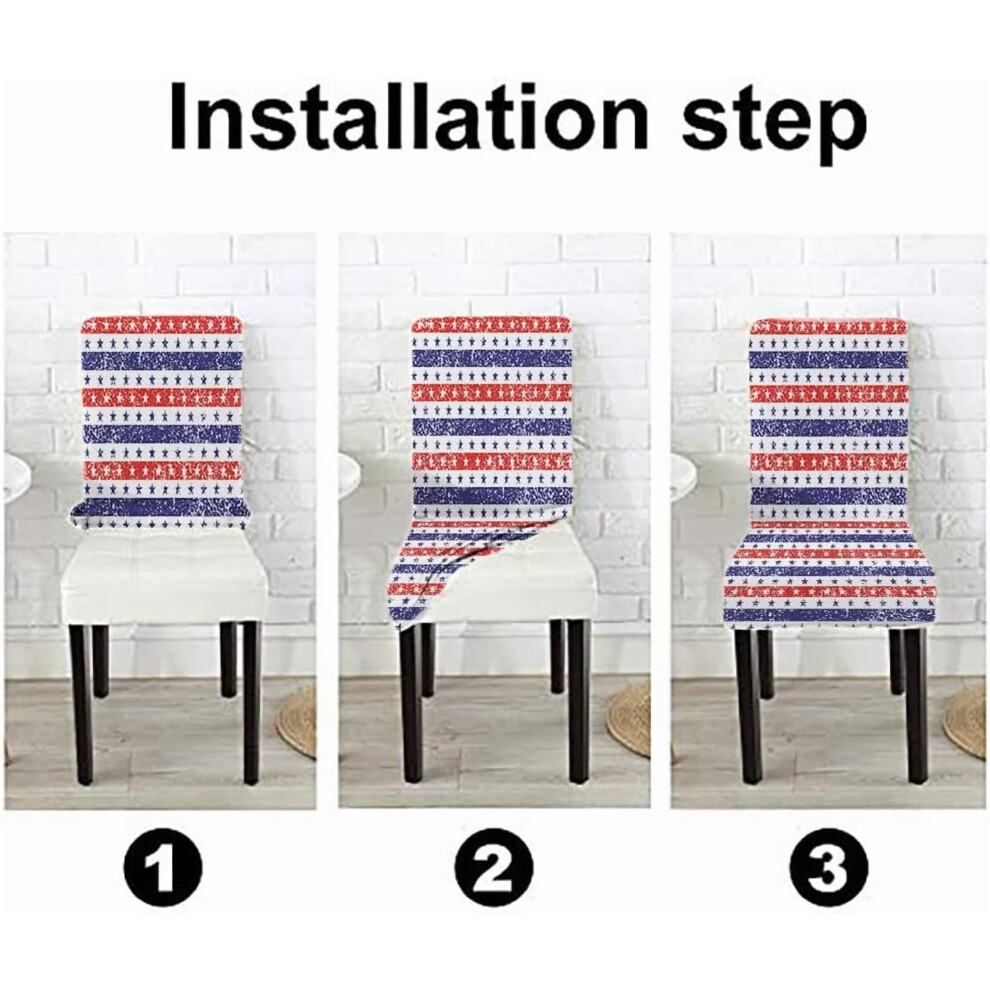 Installation step

1

2

3