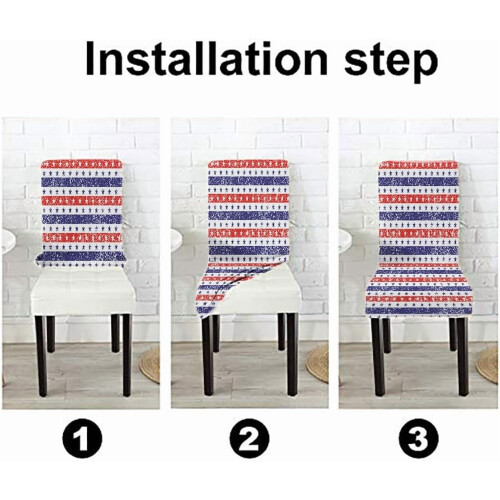 Installation step

1

2

3