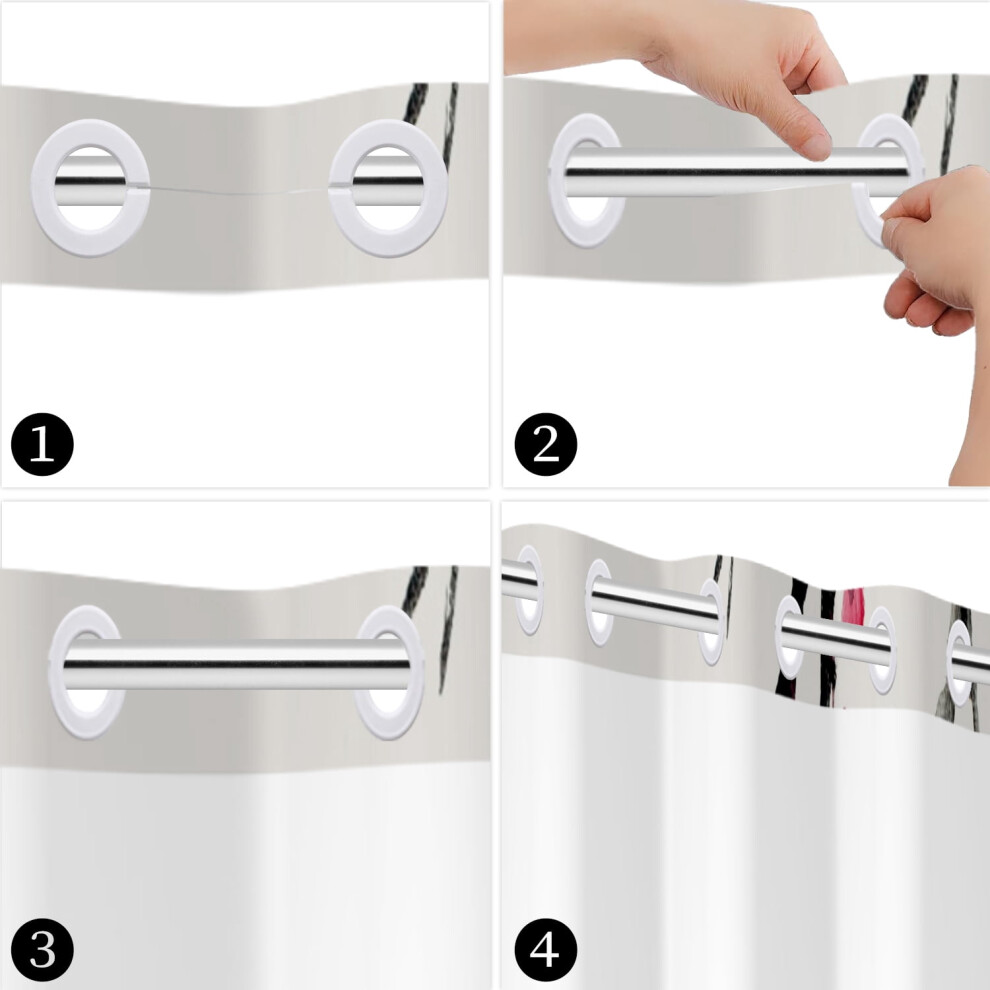 1

2

3

4