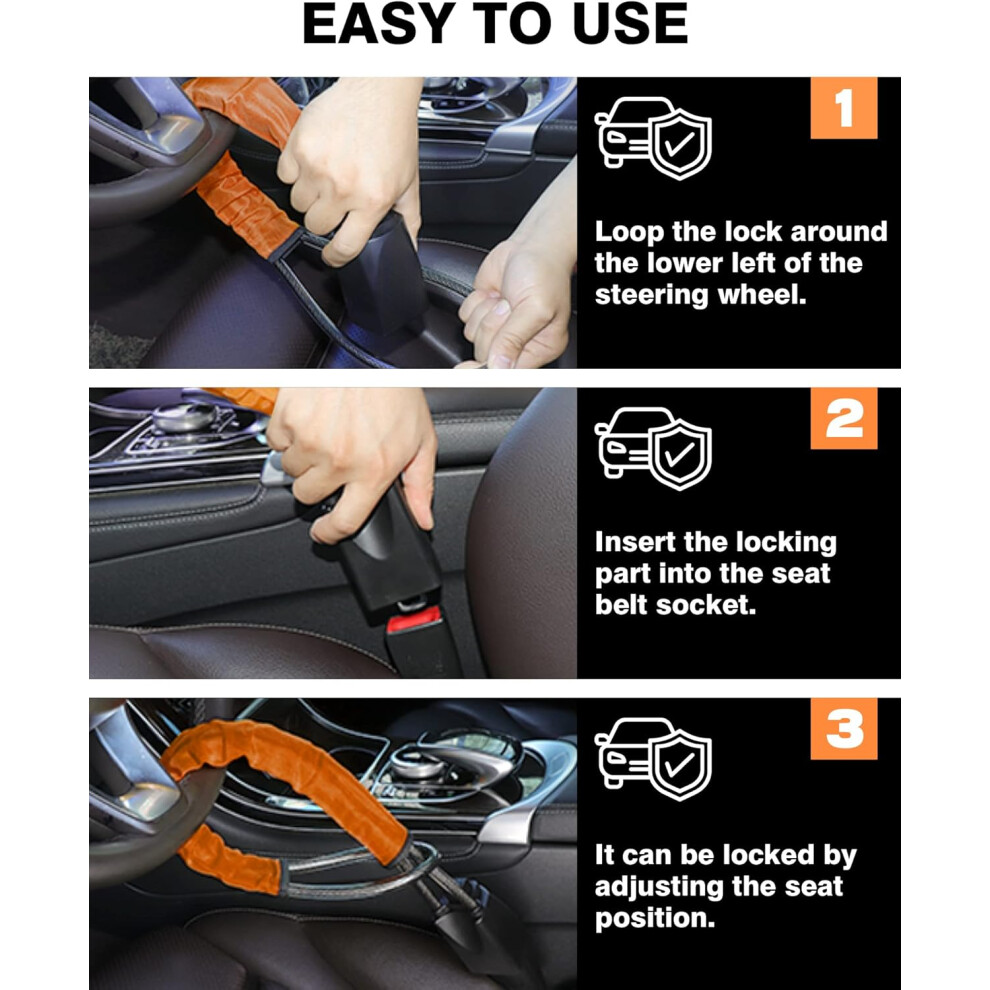 EASY TO USE

1

Loop the lock around the lower left of the steering wheel.

2

Insert the locking part into the seat belt socket.

3

It can be locked by adjusting the seat position.