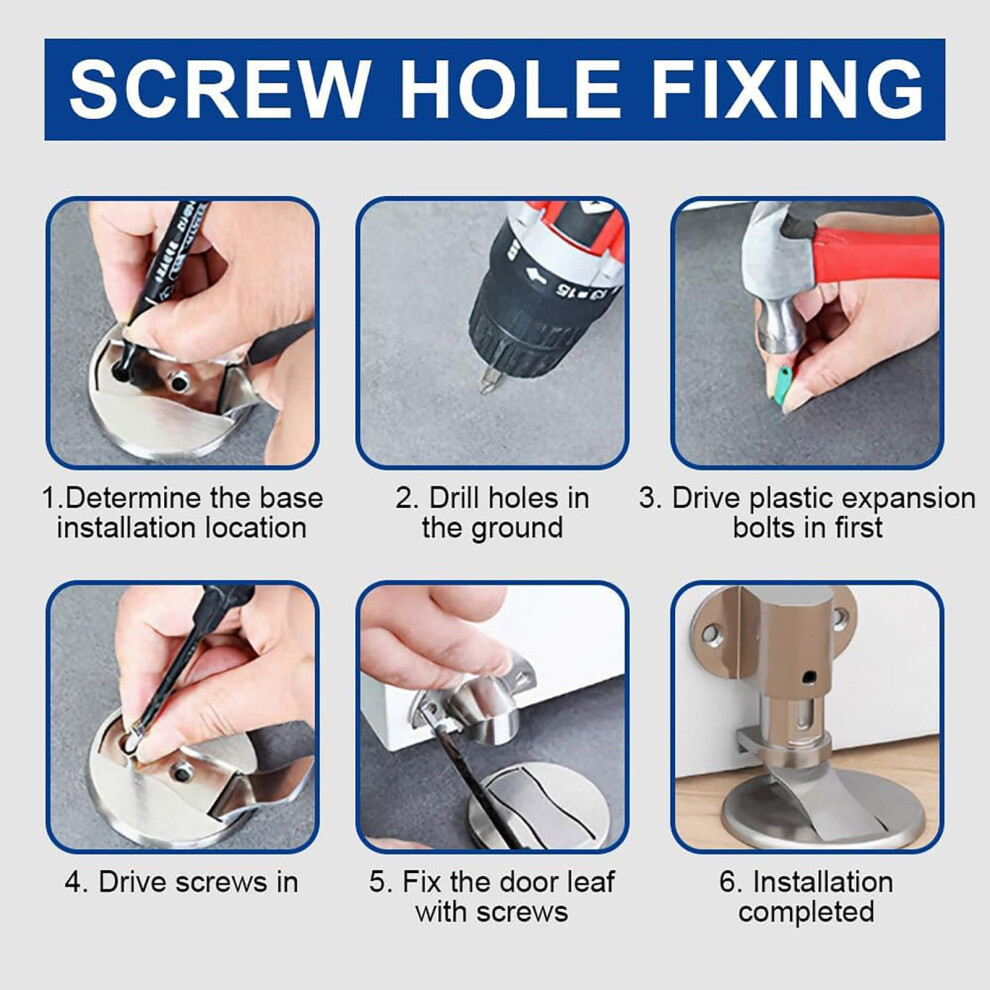 SCREW HOLE FIXING

1.Determine the base installation location

2. Drill holes in the ground

3. Drive plastic expansion bolts in first

4. Drive screws in

5. Fix the door leaf with screws

6. Installation completed