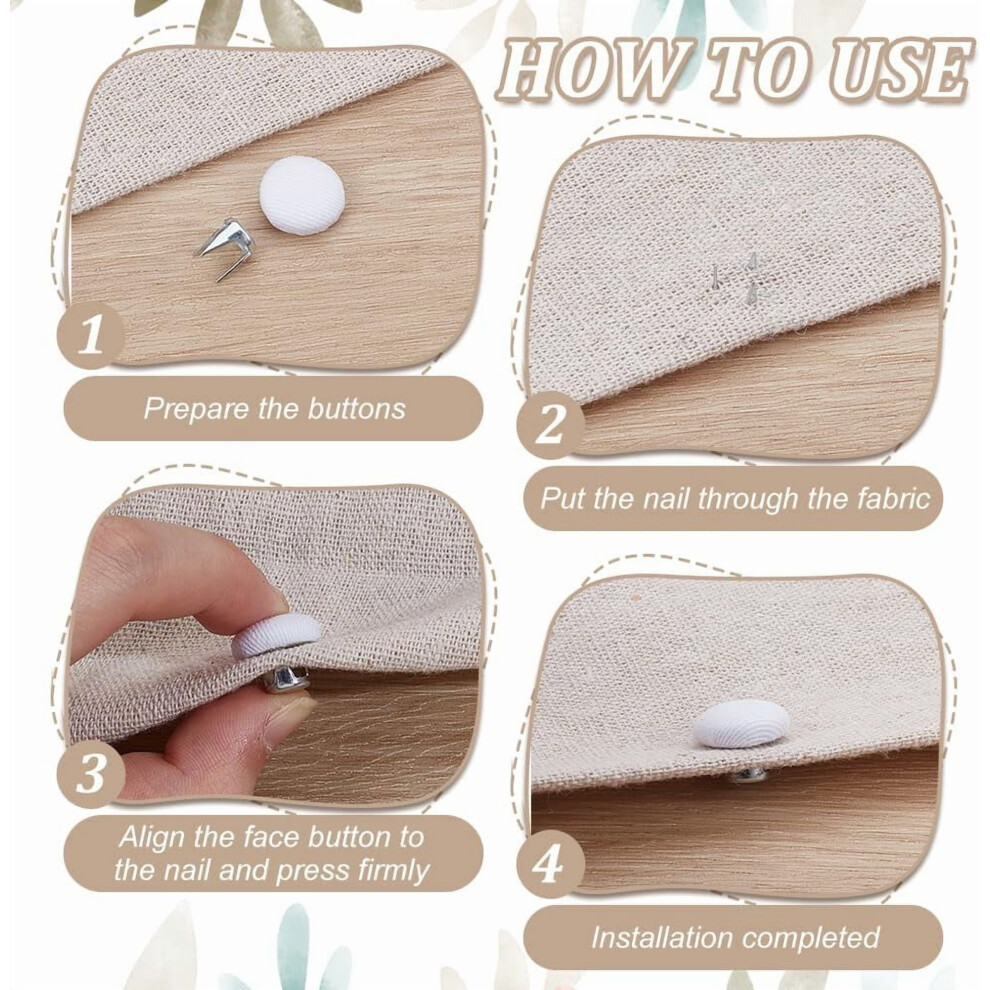 HOW TO USE

1

Prepare the buttons

2

Put the nail through the fabric

3

Align the face button to the nail and press firmly

4

Installation completed