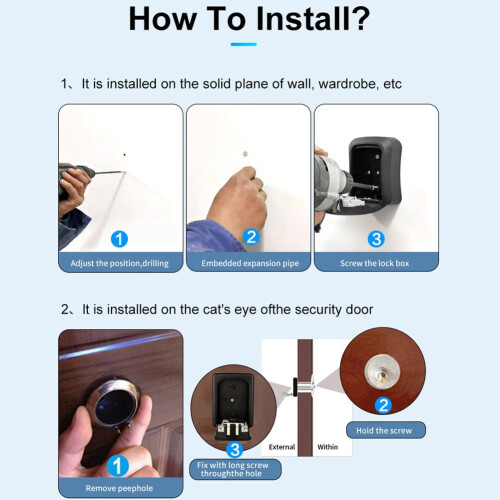 How To Install?

1、It is installed on the solid plane of wall, wardrobe, etc

1
Adjust the position,drilling

2
Embedded expansion pipe

3
Screw the lock box

2、It is installed on the cat's eye ofthe security door

1
Remove peephole

3
Fix with long screw throughthe hole

External

Within

2
Hold the screw