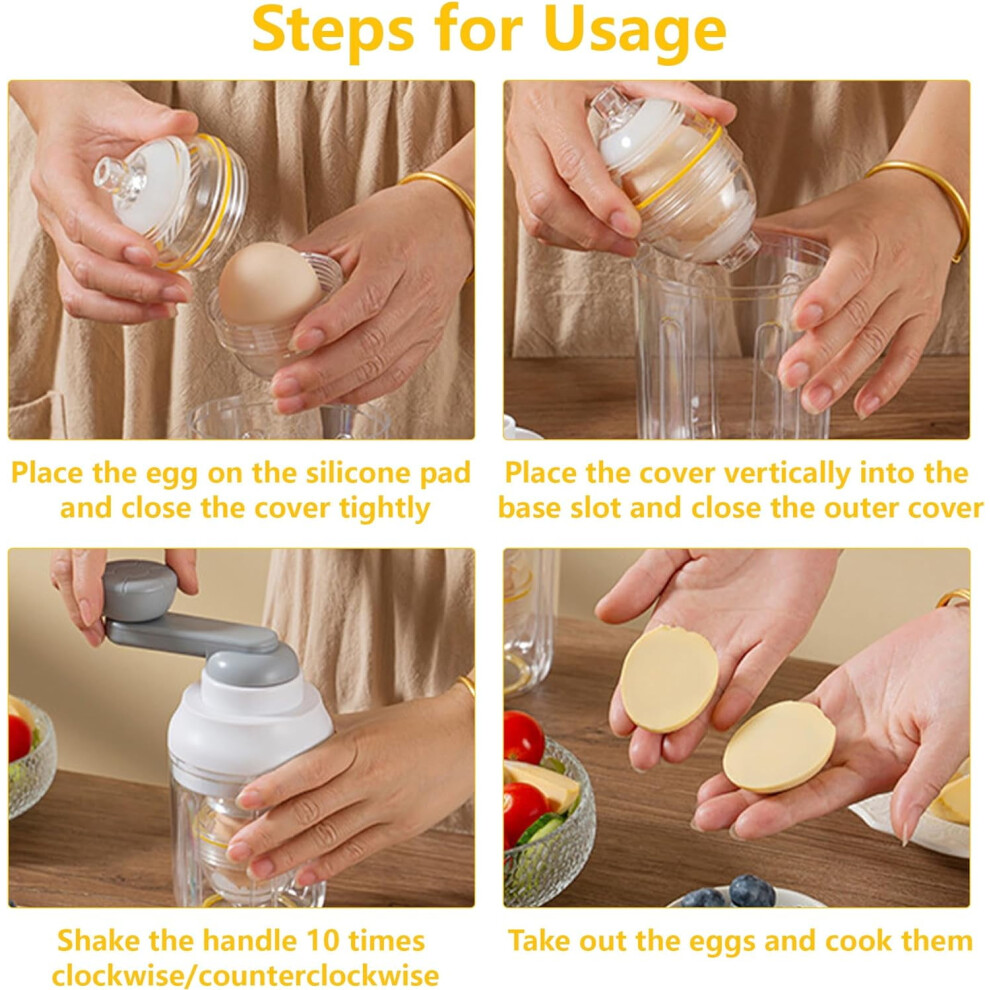 Steps for Usage

Place the egg on the silicone pad and close the cover tightly

Place the cover vertically into the base slot and close the outer cover

Shake the handle 10 times clockwise/counterclockwise

Take out the eggs and cook them