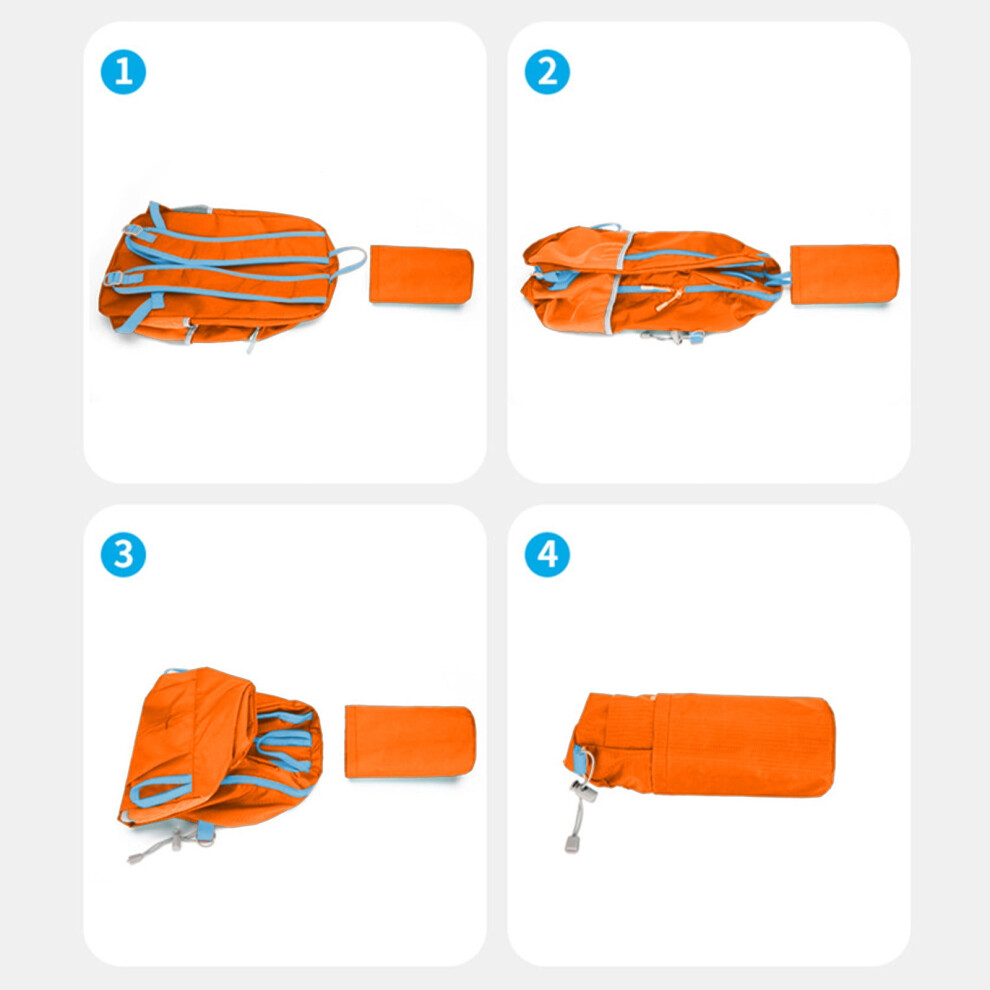 1

2

3

4