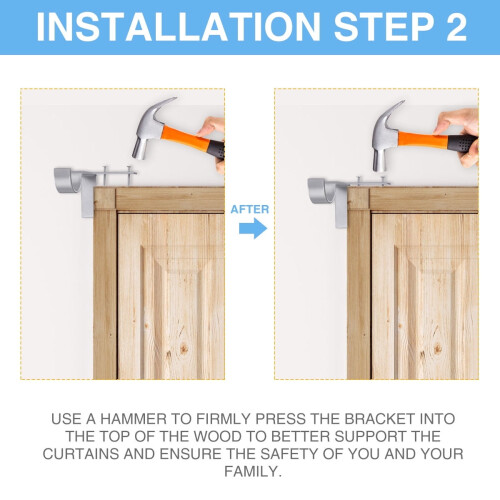 INSTALLATION STEP 2

AFTER

USE A HAMMER TO FIRMLY PRESS THE BRACKET INTO THE TOP OF THE WOOD TO BETTER SUPPORT THE CURTAINS AND ENSURE THE SAFETY OF YOU AND YOUR FAMILY.