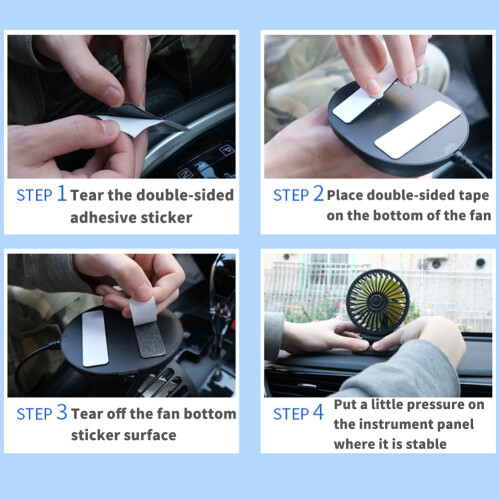 STEP 1 Tear the double-sided adhesive sticker

STEP 2 Place double-sided tape on the bottom of the fan

STEP 3 Tear off the fan bottom sticker surface

STEP 4 Put a little pressure on the instrument panel where it is stable