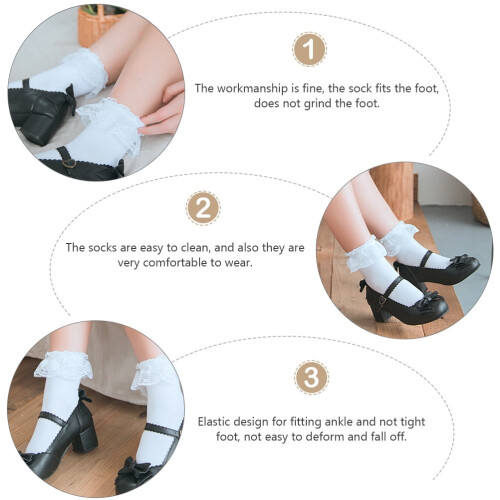 1

The workmanship is fine, the sock fits the foot, does not grind the foot.

2

The socks are easy to clean, and also they are very comfortable to wear.

3

Elastic design for fitting ankle and not tight foot, not easy to deform and fall off.