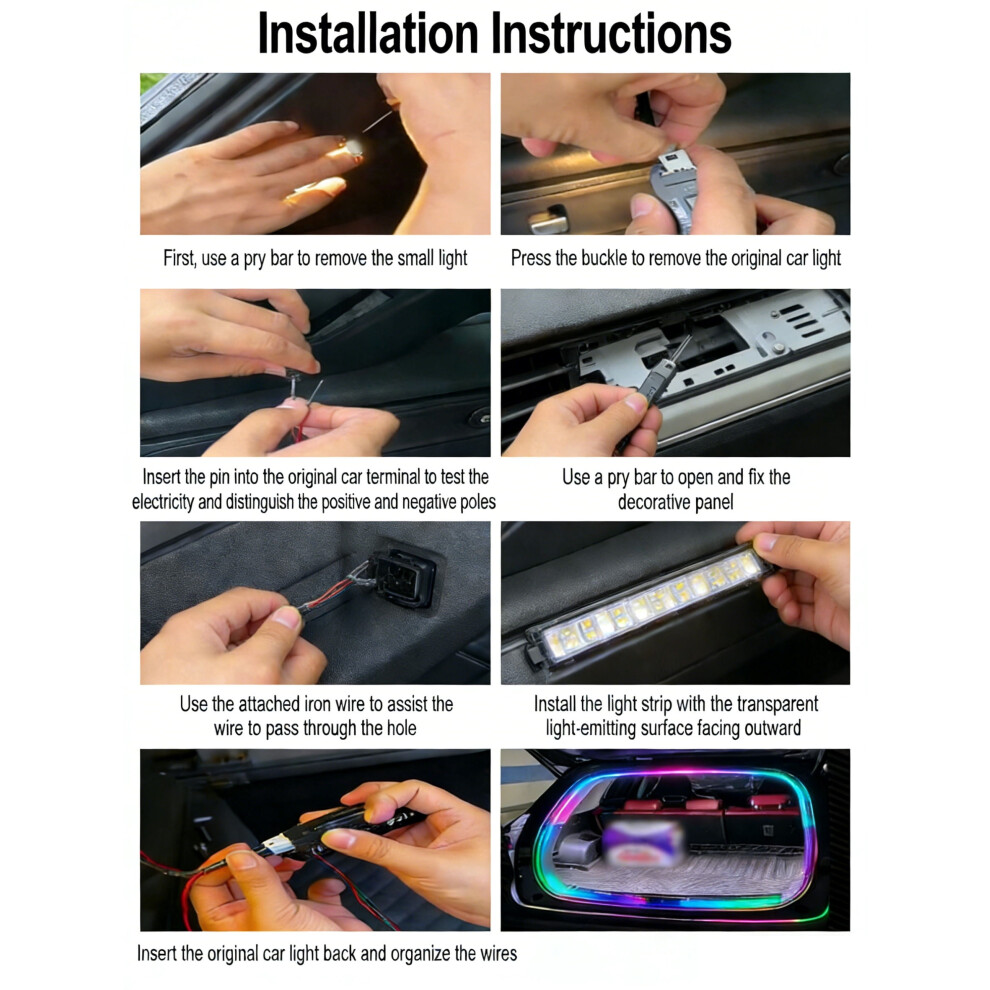 Installation Instructions

First, use a pry bar to remove the small light

Press the buckle to remove the original car light

Insert the pin into the original car terminal to test the electricity and distinguish the positive and negative poles

Use a pry bar to open and fix the decorative panel

Use the attached iron wire to assist the wire to pass through the hole

Install the light strip with the transparent light-emitting surface facing outward

Insert the original car light back and organize the wires