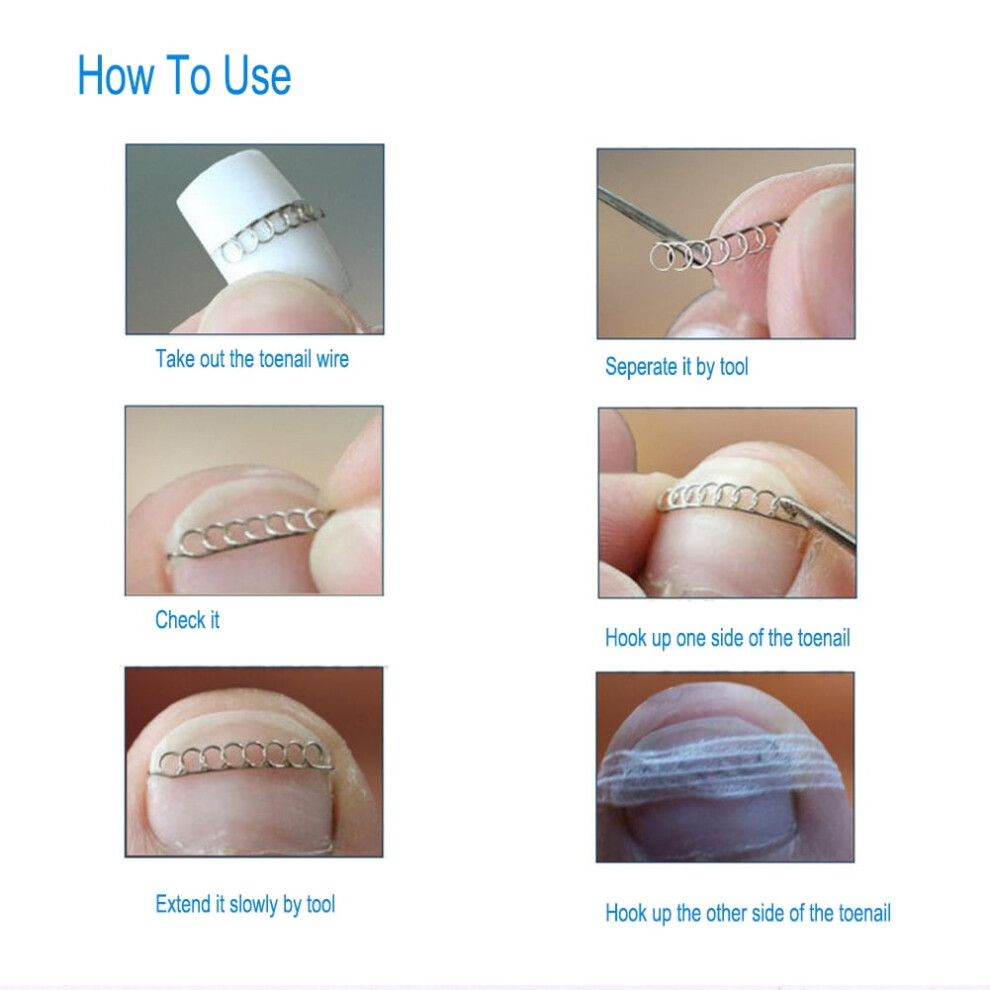 How To Use

Take out the toenail wire

Check it

Extend it slowly by tool

Seperate it by tool

Hook up one side of the toenail

Hook up the other side of the toenail