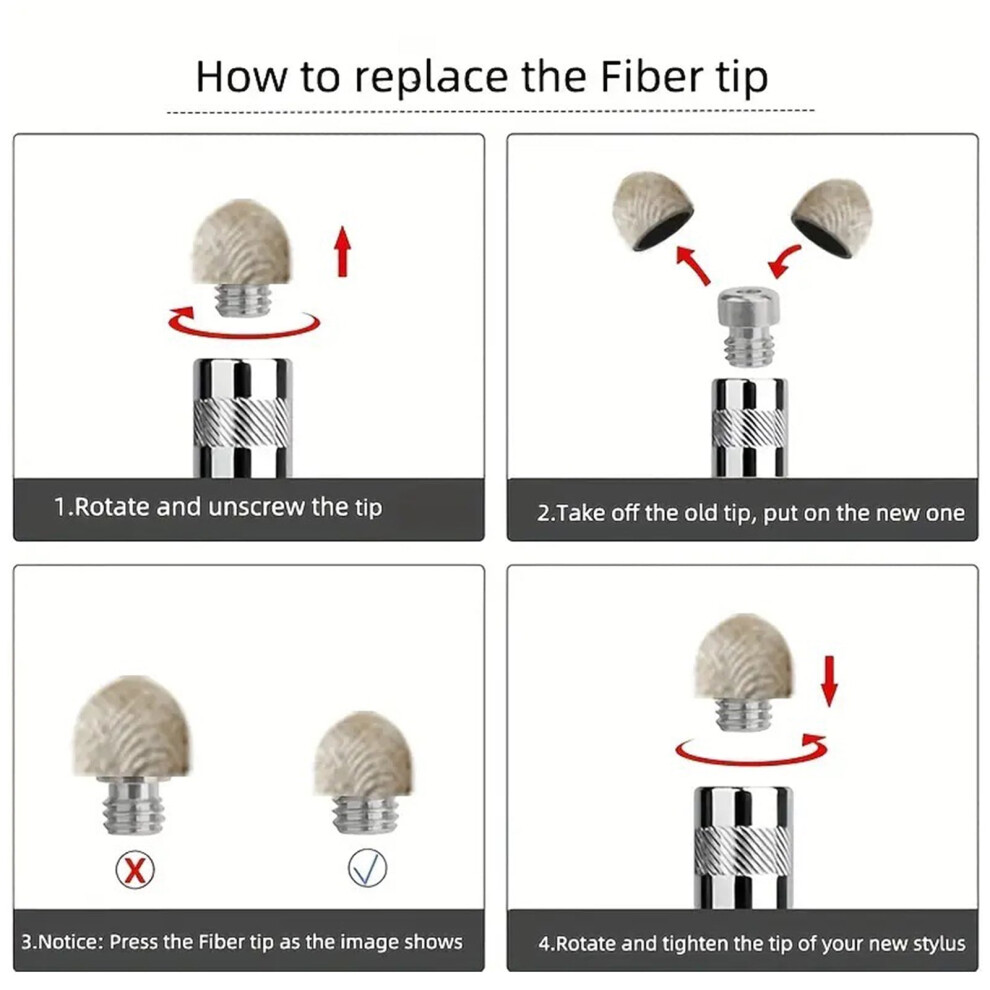 How to replace the Fiber tip

1.Rotate and unscrew the tip

2.Take off the old tip, put on the new one

3.Notice: Press the Fiber tip as the image shows

4.Rotate and tighten the tip of your new stylus