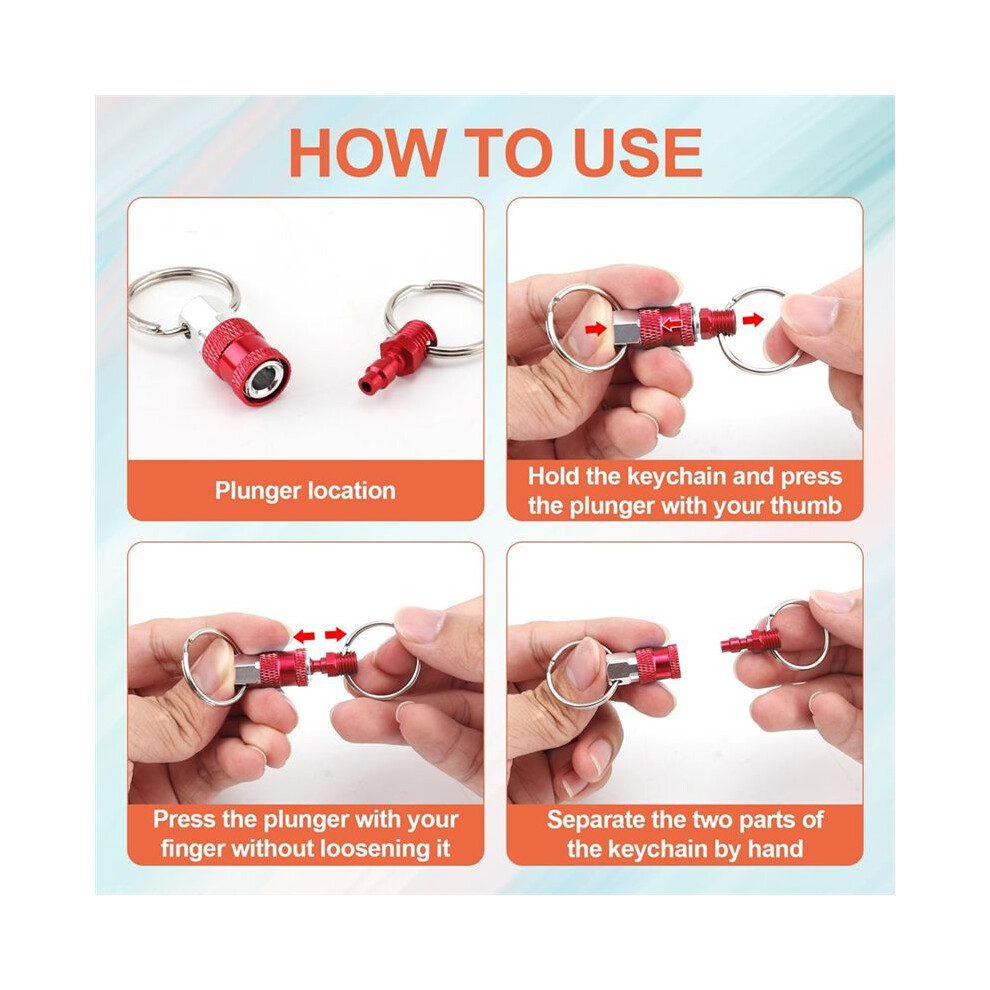 HOW TO USE

Plunger location

Hold the keychain and press the plunger with your thumb

Press the plunger with your finger without loosening it

Separate the two parts of the keychain by hand