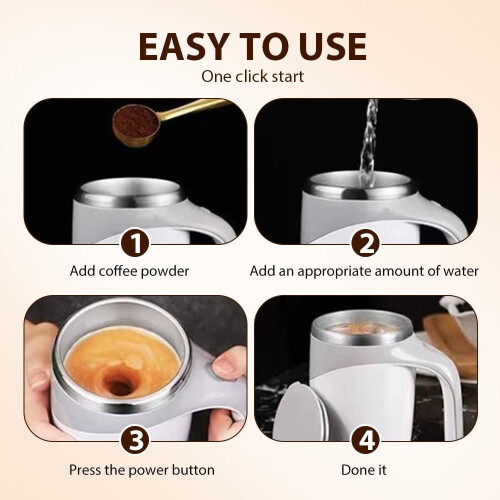 EASY TO USE
One click start

1
Add coffee powder

2
Add an appropriate amount of water

3
Press the power button

4
Done it