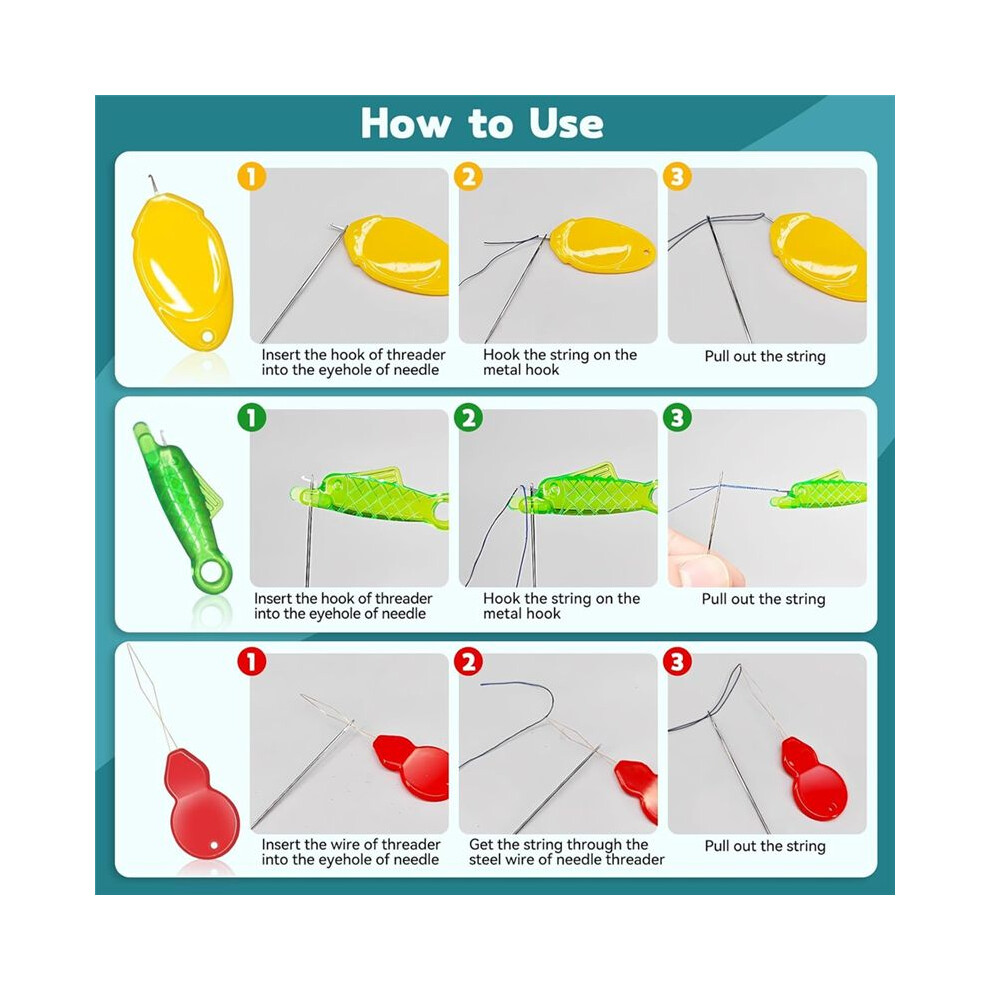 How to Use

1
Insert the hook of threader into the eyehole of needle

2
Hook the string on the metal hook

3
Pull out the string

1
Insert the hook of threader into the eyehole of needle

2
Hook the string on the metal hook

3
Pull out the string

1
Insert the wire of threader into the eyehole of needle

2
Get the string through the steel wire of needle threader

3
Pull out the string