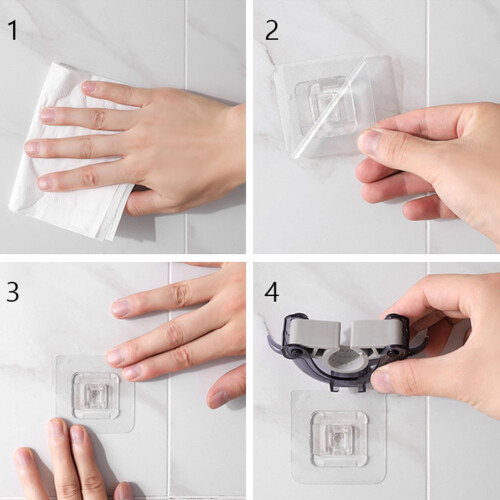 1

2

3

4