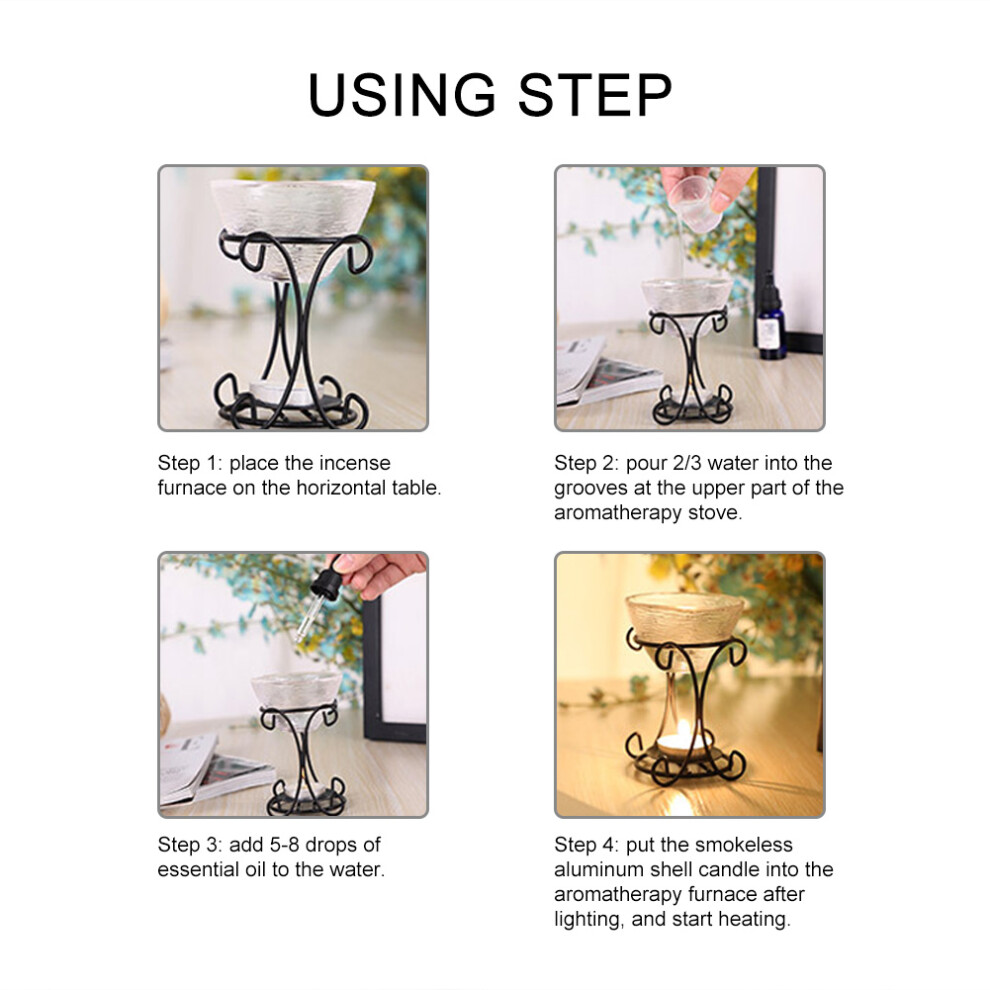 USING STEP

Step 1: place the incense furnace on the horizontal table.

Step 2: pour 2/3 water into the grooves at the upper part of the aromatherapy stove.

Step 3: add 5-8 drops of essential oil to the water.

Step 4: put the smokeless aluminum shell candle into the aromatherapy furnace after lighting, and start heating.